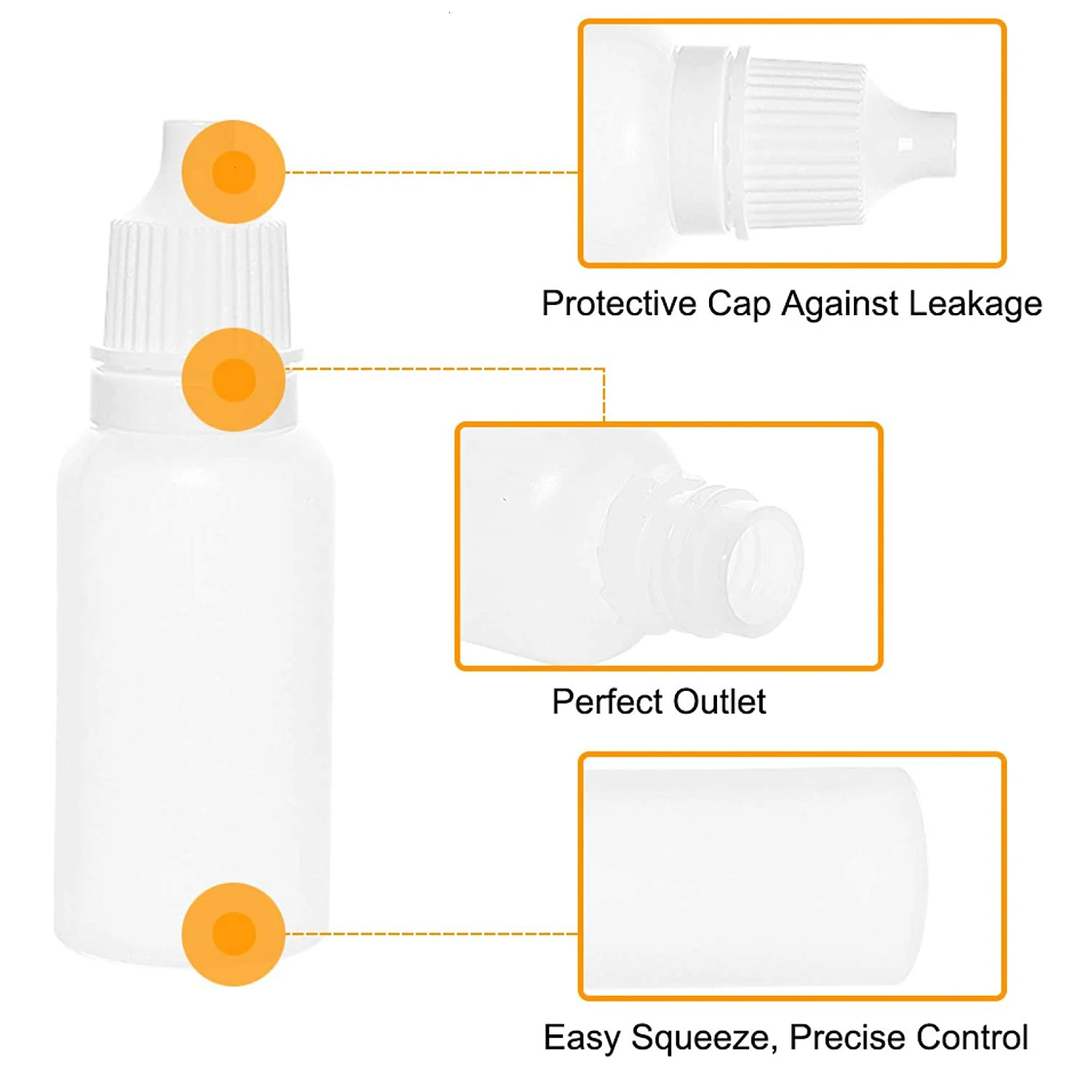 Protective Cap Against Leakage

Perfect Outlet

Easy Squeeze, Precise Control