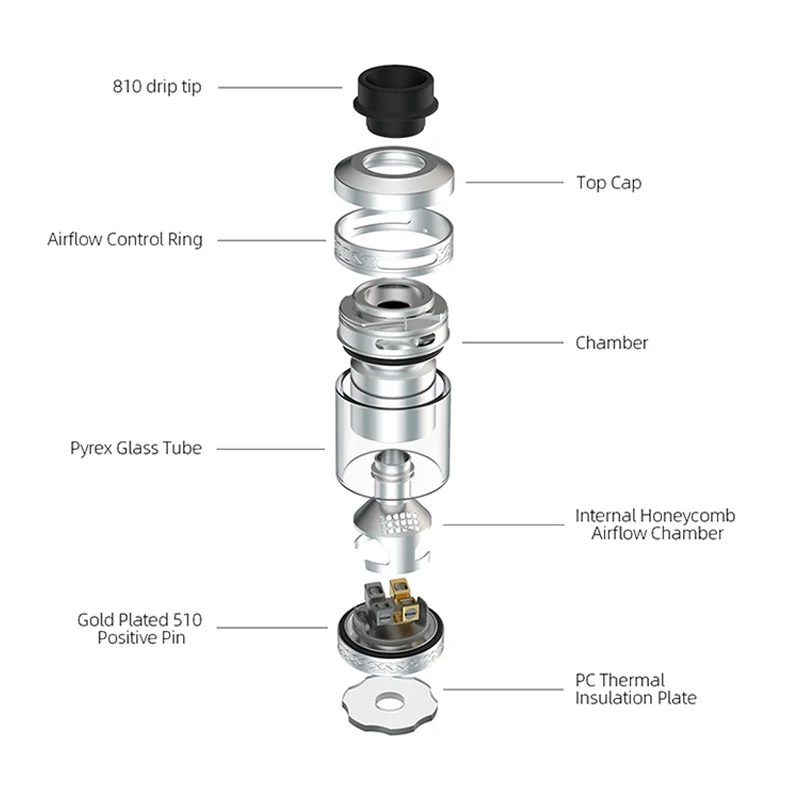 810 drip tip

Top Cap

Airflow Control Ring

Chamber

Pyrex Glass Tube

Internal Honeycomb Airflow Chamber

Gold Plated 510 Positive Pin

PC Thermal Insulation Plate