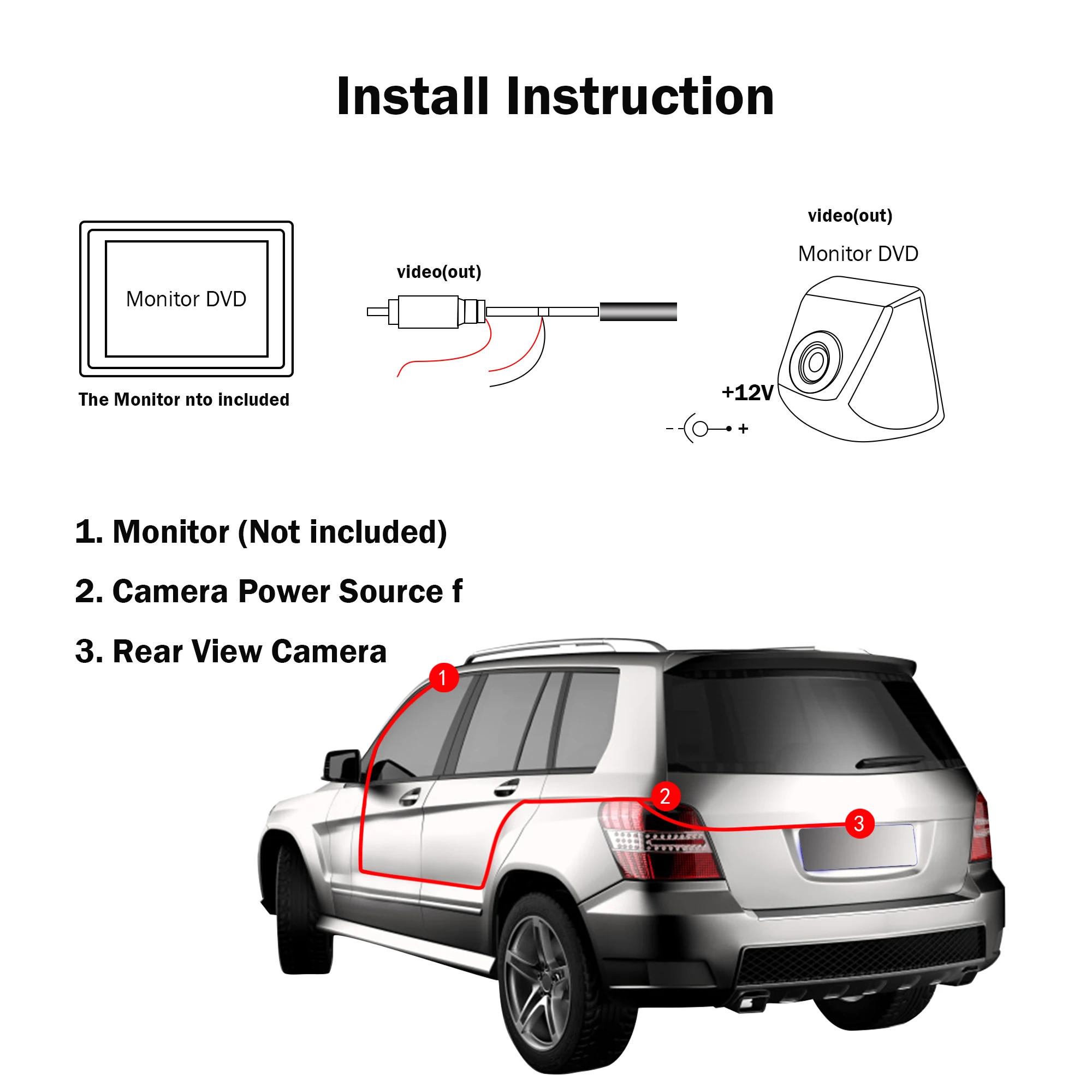 Install Instruction

Monitor DVD

The Monitor nto included

video(out)

video(out)

Monitor DVD

+12V

- +

1. Monitor (Not included)

2. Camera Power Source f

3. Rear View Camera

1

2

3