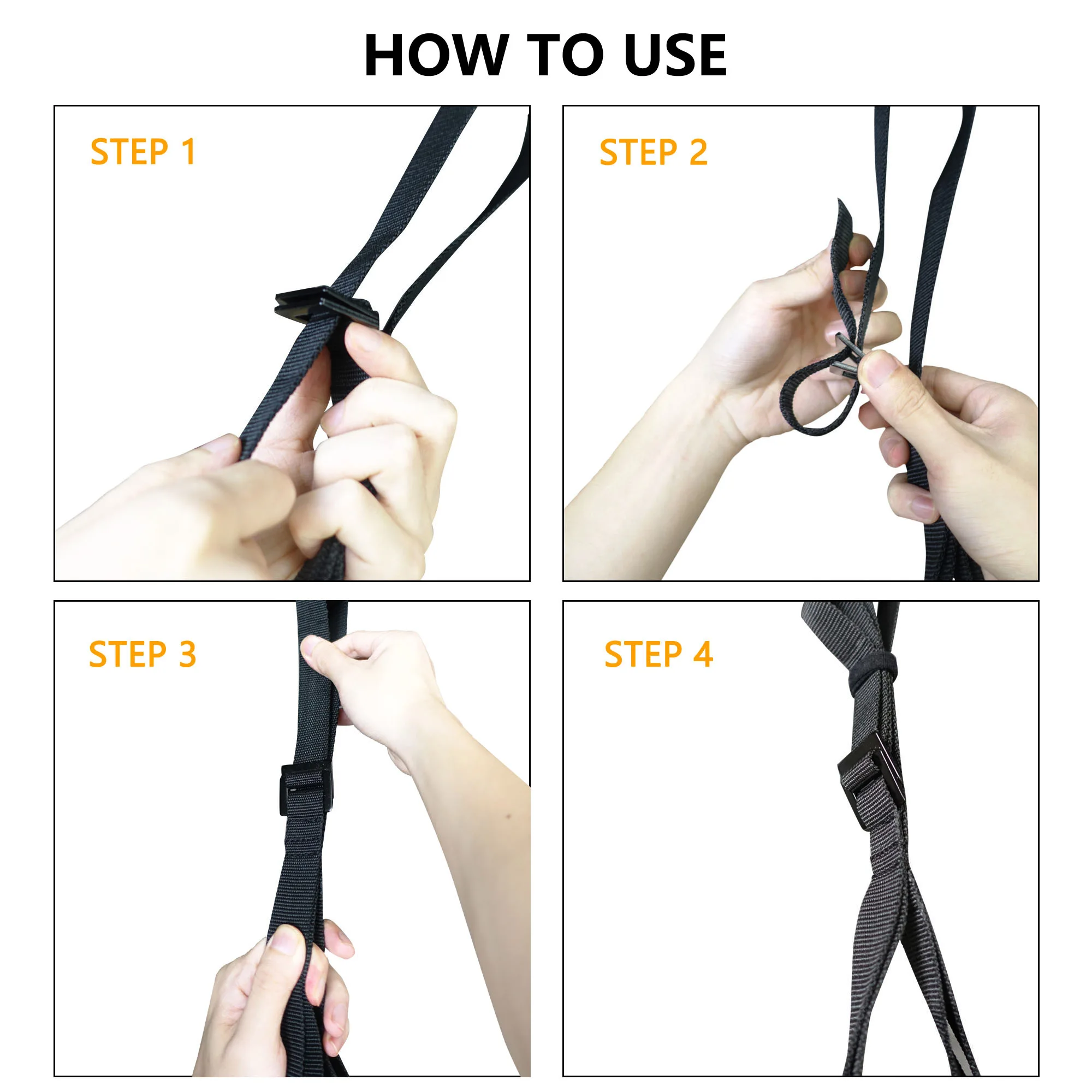 HOW TO USE

STEP 1

STEP 2

STEP 3

STEP 4