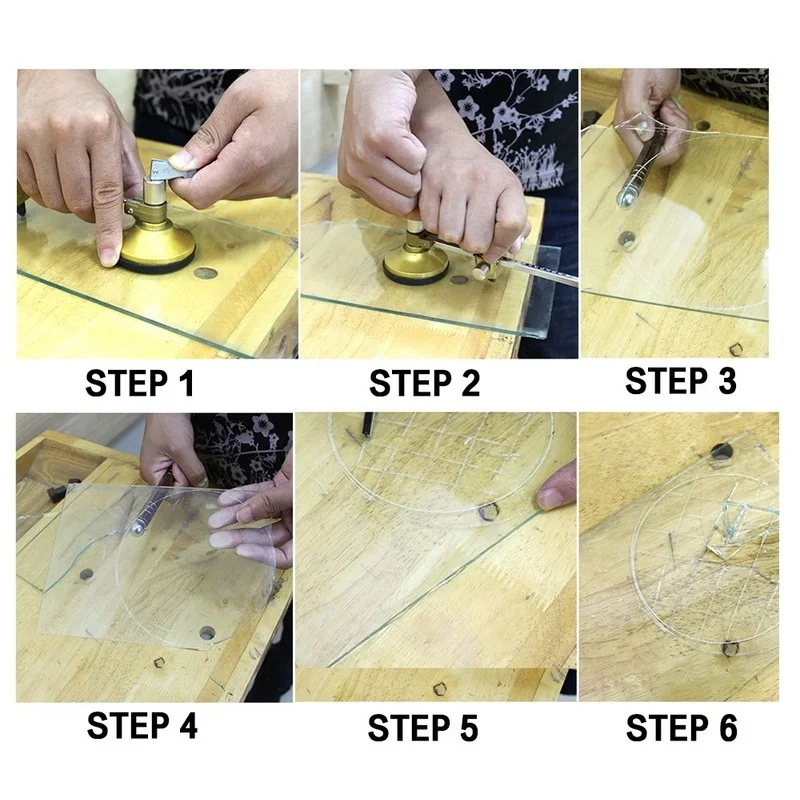 STEP 1

STEP 2

STEP 3

STEP 4

STEP 5

STEP 6