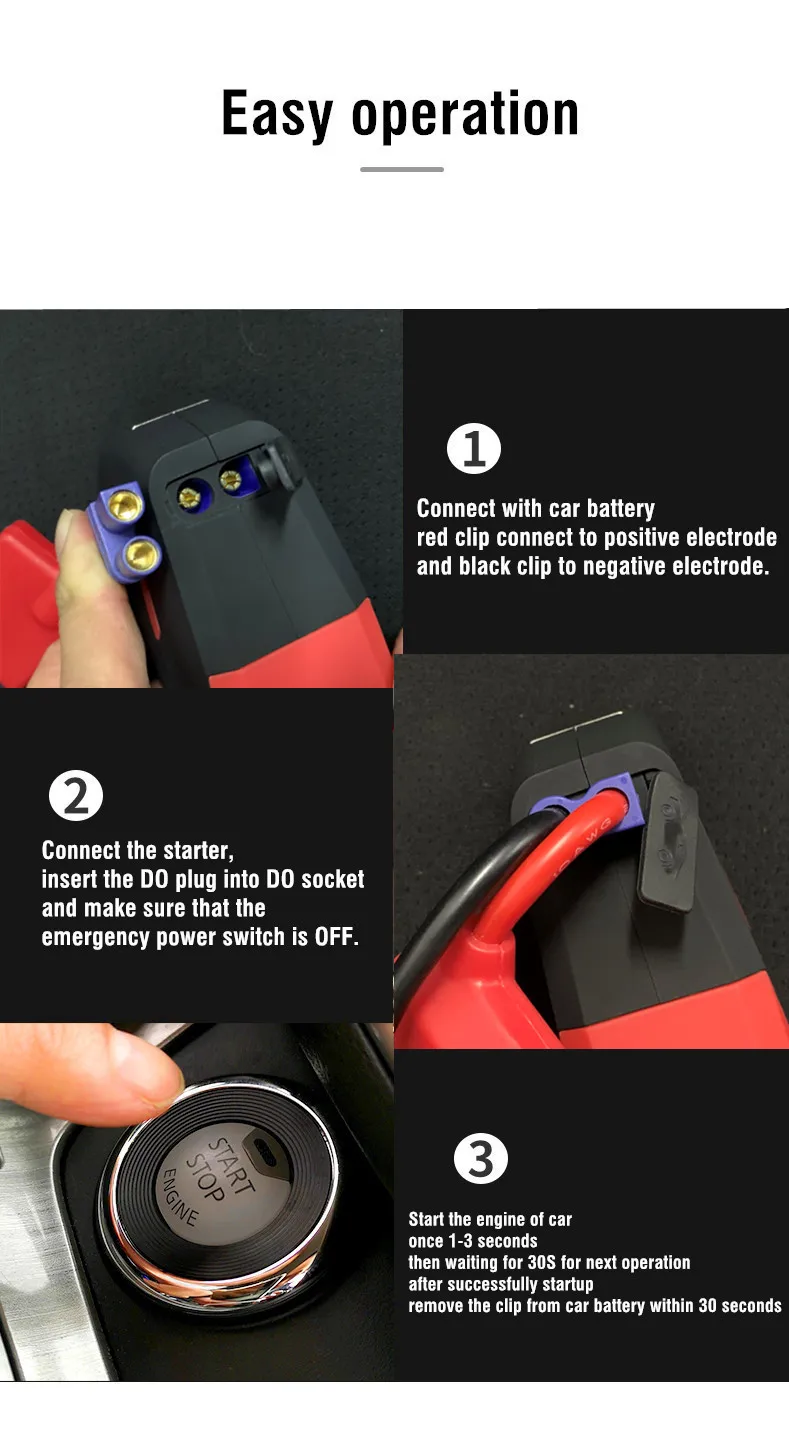 Easy operation

1

Connect with car battery
red clip connect to positive electrode
and black clip to negative electrode.

2

Connect the starter,
insert the DO plug into DO socket
and make sure that the
emergency power switch is OFF.

START
STOP
ENGINE

3

Start the engine of car
once 1-3 seconds
then waiting for 30S for next operation
after successfully startup
remove the clip from car battery within 30 seconds