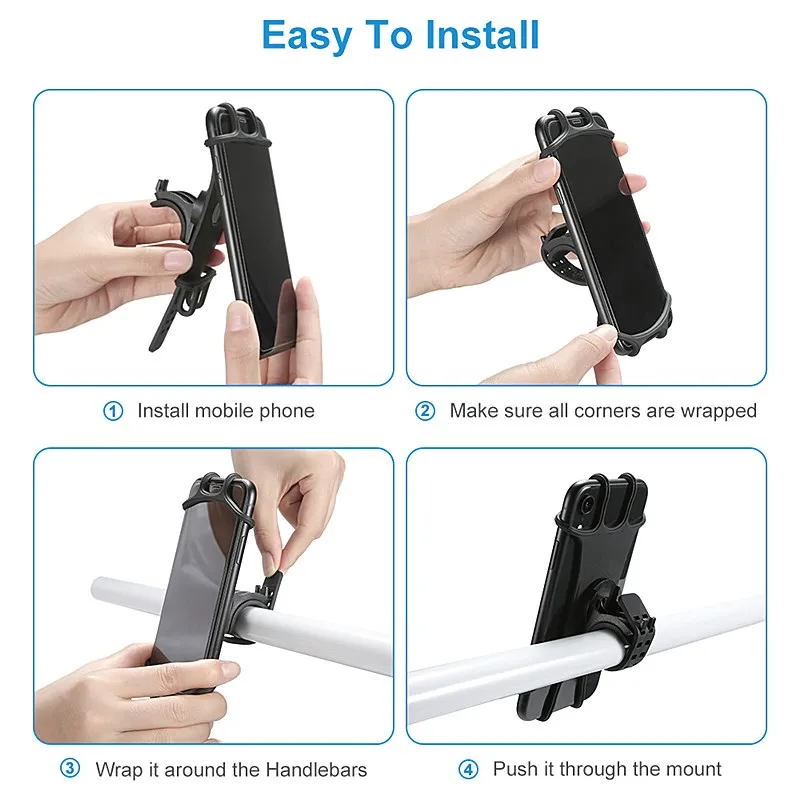 Easy To Install

① Install mobile phone

② Make sure all corners are wrapped

③ Wrap it around the Handlebars

④ Push it through the mount