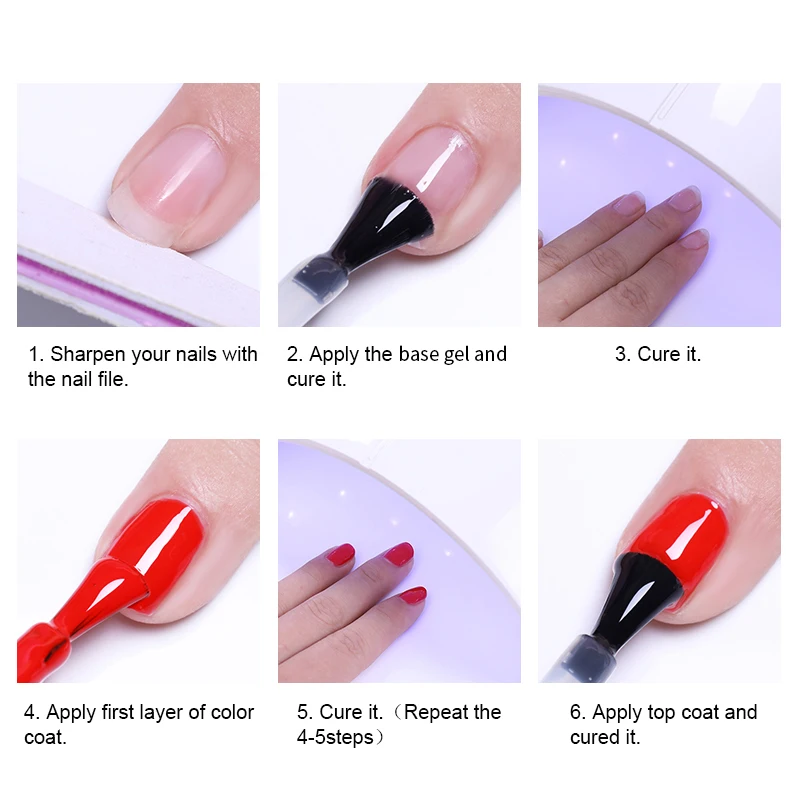 1. Sharpen your nails with the nail file.

2. Apply the base gel and cure it.

3. Cure it.

4. Apply first layer of color coat.

5. Cure it.（Repeat the 4-5steps）

6. Apply top coat and cured it.