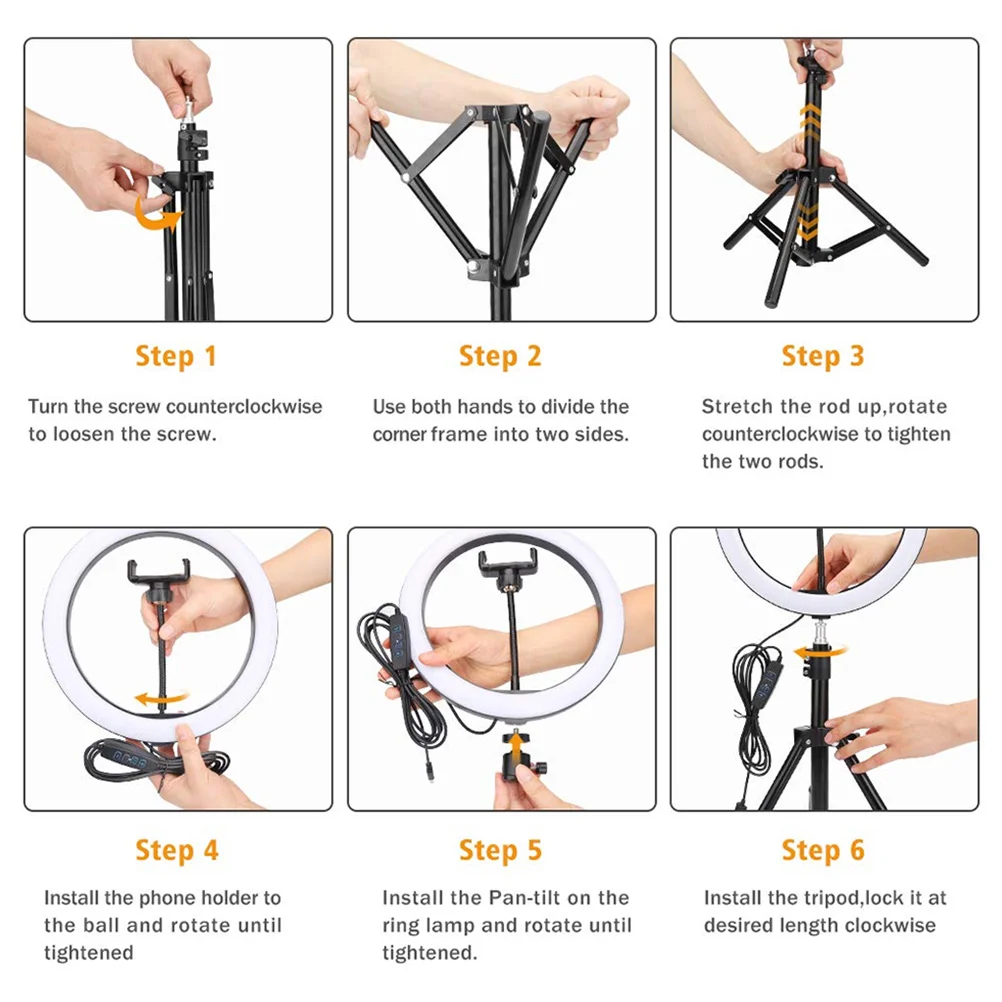 Step 1

Turn the screw counterclockwise to loosen the screw.

Step 2

Use both hands to divide the corner frame into two sides.

Step 3

Stretch the rod up,rotate counterclockwise to tighten the two rods.

Step 4

Install the phone holder to the ball and rotate until tightened

Step 5

Install the Pan-tilt on the ring lamp and rotate until tightened.

Step 6

Install the tripod,lock it at desired length clockwise