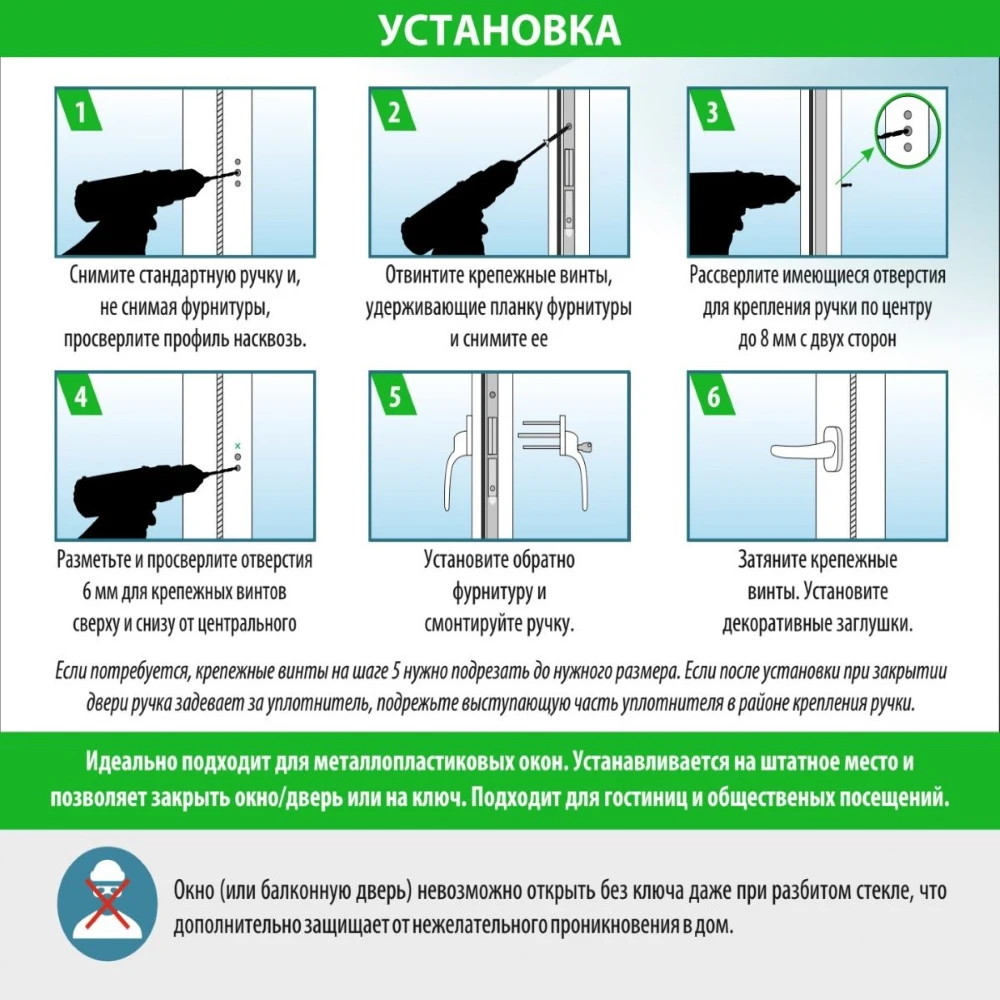 УСТАНОВКА

1

Снимите стандартную ручку и, не снимая фурнитуры, просверлите профиль насквозь.

2

Отвинтите крепежные винты, удерживающие планку фурнитуры и снимите ее

3

Рассверлите имеющиеся отверстия для крепления ручки по центру до 8 мм с двух сторон

4

Разметьте и просверлите отверстия 6 мм для крепежных винтов сверху и снизу от центрального

5

Установите обратно фурнитуру и смонтируйте ручку.

6

Затяните крепежные винты. Установите декоративные заглушки.

Если потребуется, крепежные винты на шаге 5 нужно подрезать до нужного размера. Если после установки при закрытии двери ручка задевает за уплотнитель, подрежьте выступающую часть уплотнителя в районе крепления ручки.

Идеально подходит для металлопластиковых окон. Устанавливается на штатное место и позволяет закрыть окно/дверь или на ключ. Подходит для гостиниц и общественых посещений.

Окно (или балконную дверь) невозможно открыть без ключа даже при разбитом стекле, что дополнительно защищает от нежелательного проникновения в дом.