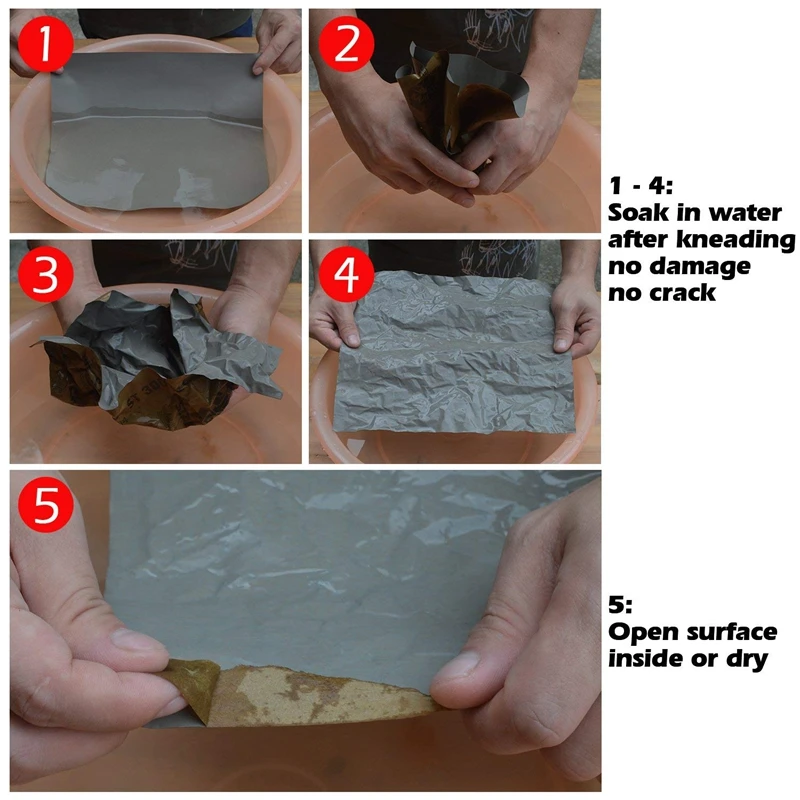 1

2

3

4

1 - 4:
Soak in water after kneading no damage no crack

5

5:
Open surface inside or dry