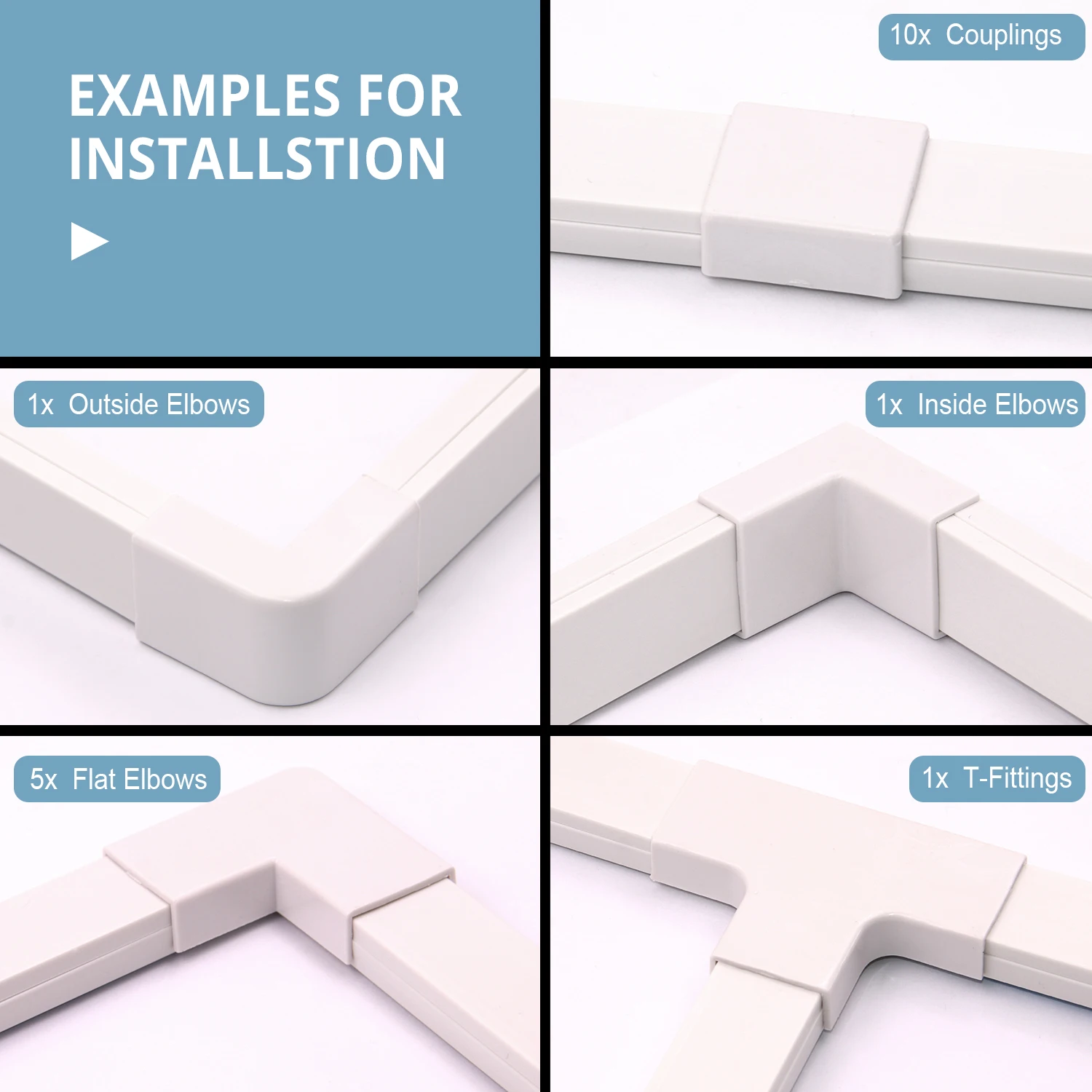 EXAMPLES FOR INSTALLSTION

10x Couplings

1x Outside Elbows

1x Inside Elbows

5x Flat Elbows

1x T-Fittings