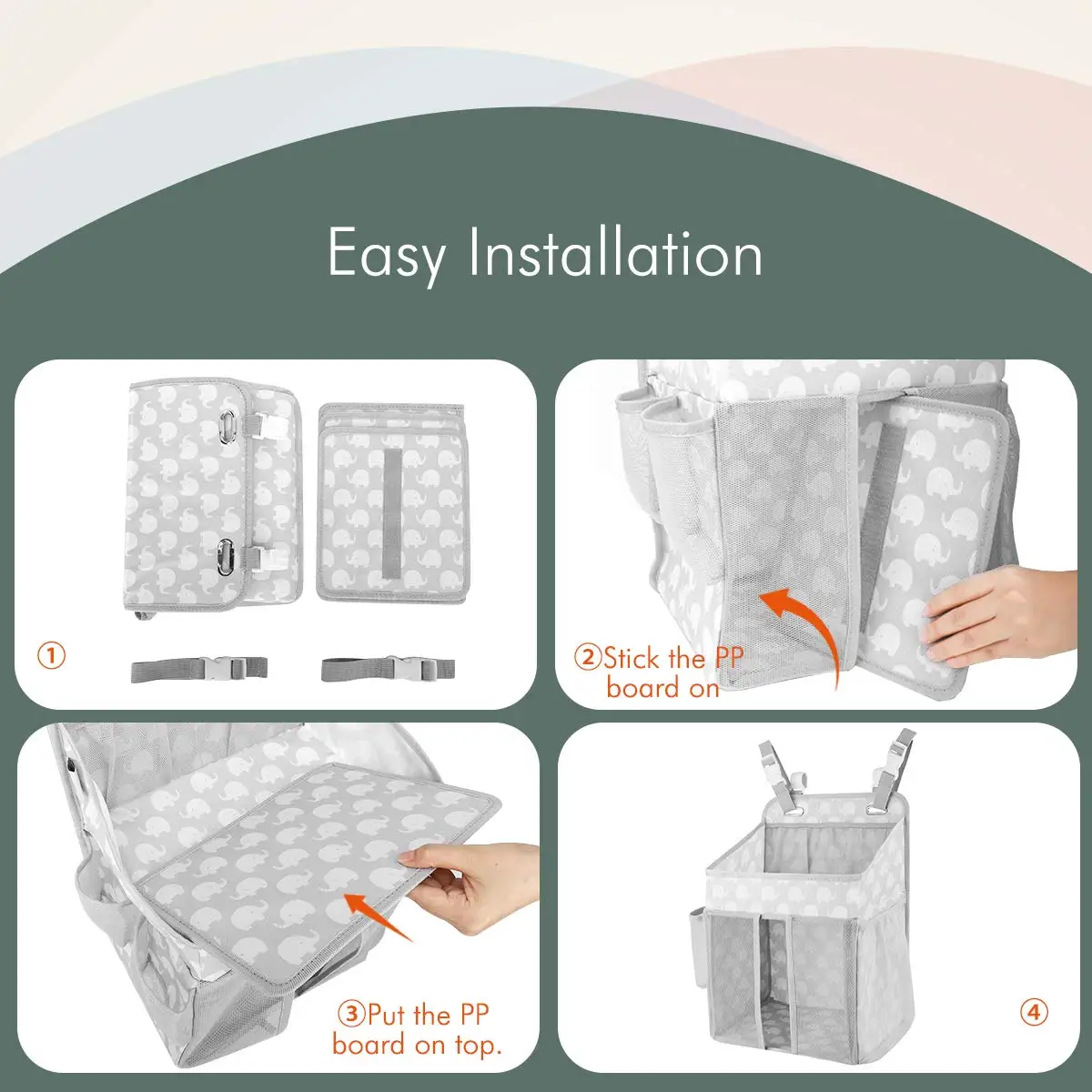 Easy Installation

①

②Stick the PP board on

③Put the PP board on top.

④