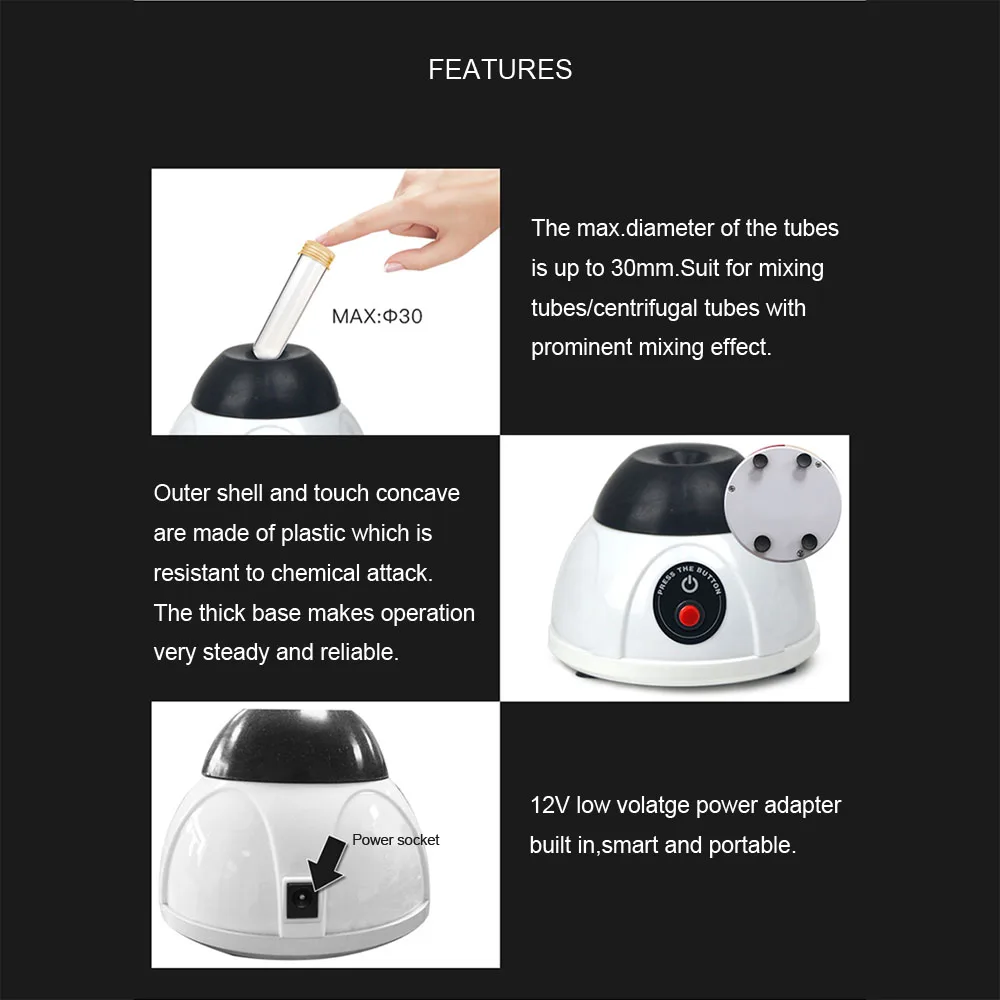 FEATURES

MAX:Φ30

The max.diameter of the tubes is up to 30mm.Suit for mixing tubes/centrifugal tubes with prominent mixing effect.

Outer shell and touch concave are made of plastic which is resistant to chemical attack. The thick base makes operation very steady and reliable.

PRESS THE BUTTON

Power socket

12V low volatge power adapter built in,smart and portable.