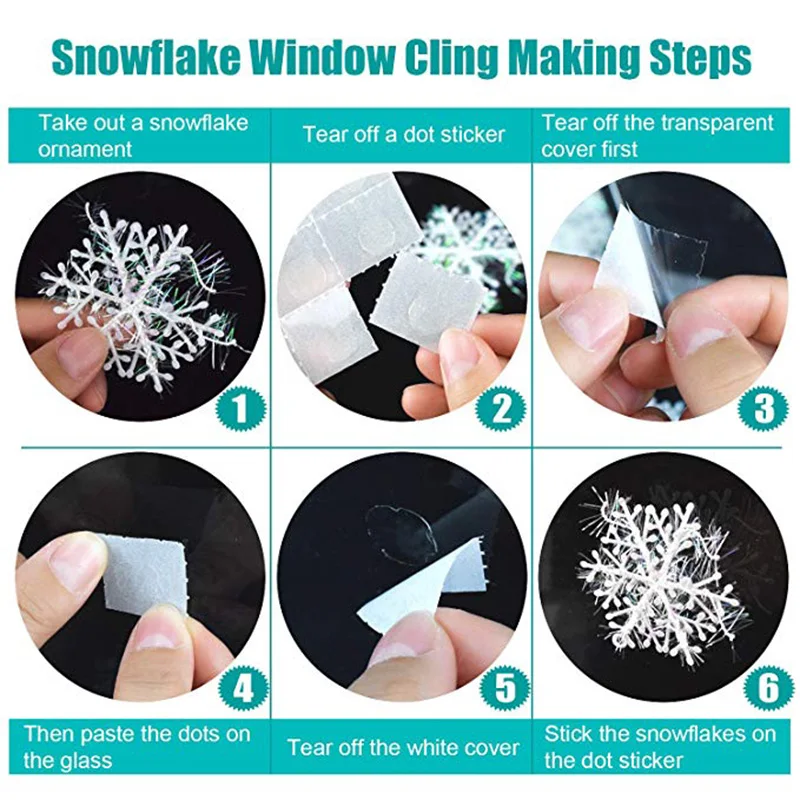 Snowflake Window Cling Making Steps

Take out a snowflake ornament

Tear off a dot sticker

Tear off the transparent cover first

1

2

3

4

5

6

Then paste the dots on the glass

Tear off the white cover

Stick the snowflakes on the dot sticker