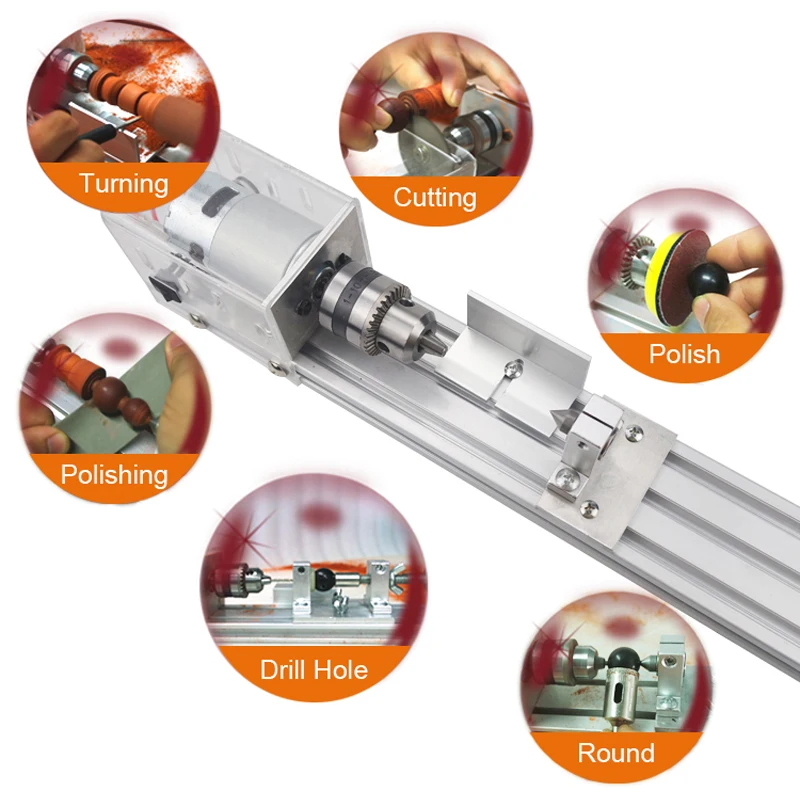 Turning

Cutting

Polish

Polishing

Drill Hole

Round