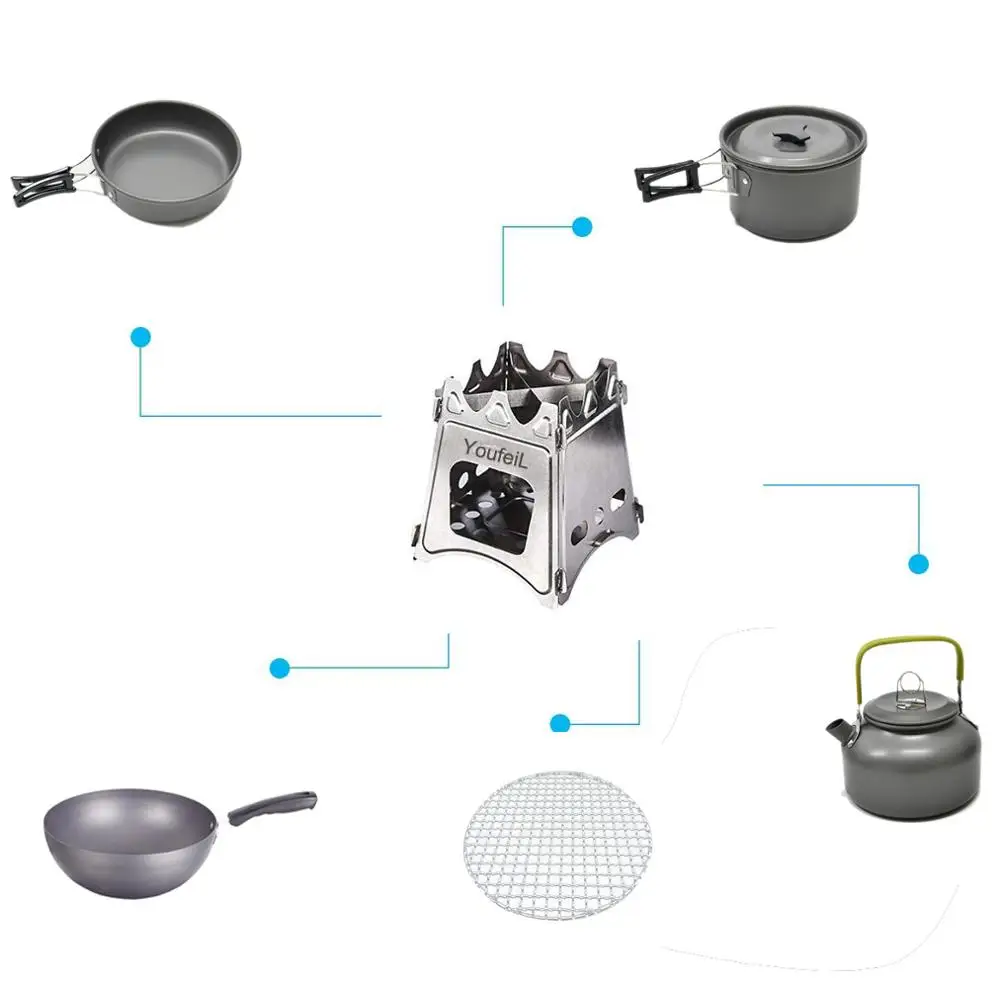 YoufeiL