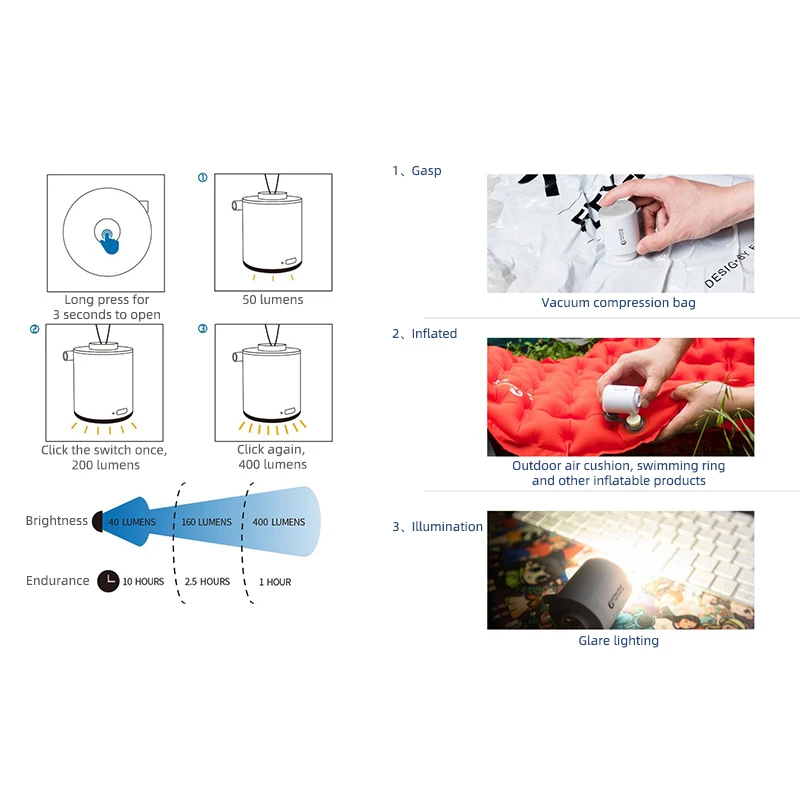 Long press for 3 seconds to open

①
50 lumens

②
Click the switch once, 200 lumens

③
Click again, 400 lumens

Brightness 40 LUMENS 160 LUMENS 400 LUMENS

Endurance 10 HOURS 2.5 HOURS 1 HOUR

1、Gasp

DESIGN BY

Vacuum compression bag

2、Inflated

Outdoor air cushion, swimming ring and other inflatable products

3、Illumination

Glare lighting