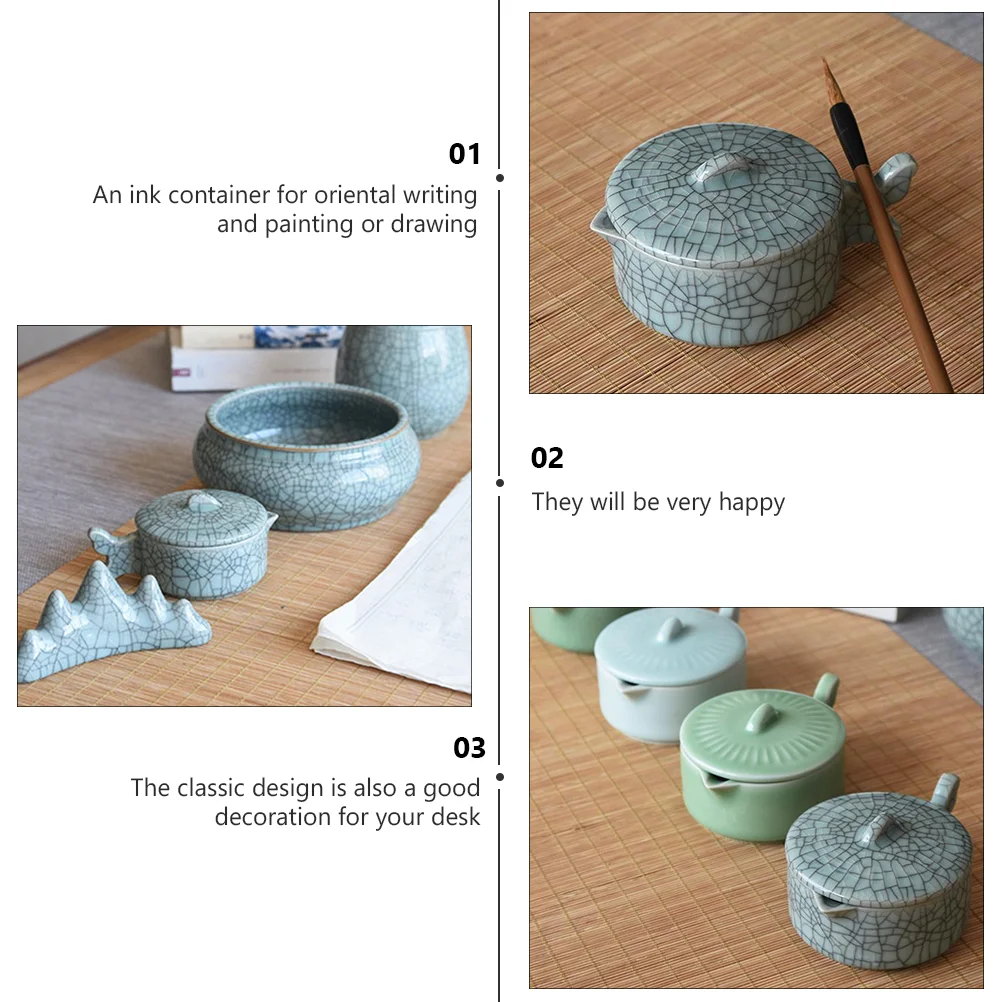 01
An ink container for oriental writing and painting or drawing

02
They will be very happy

03
The classic design is also a good decoration for your desk