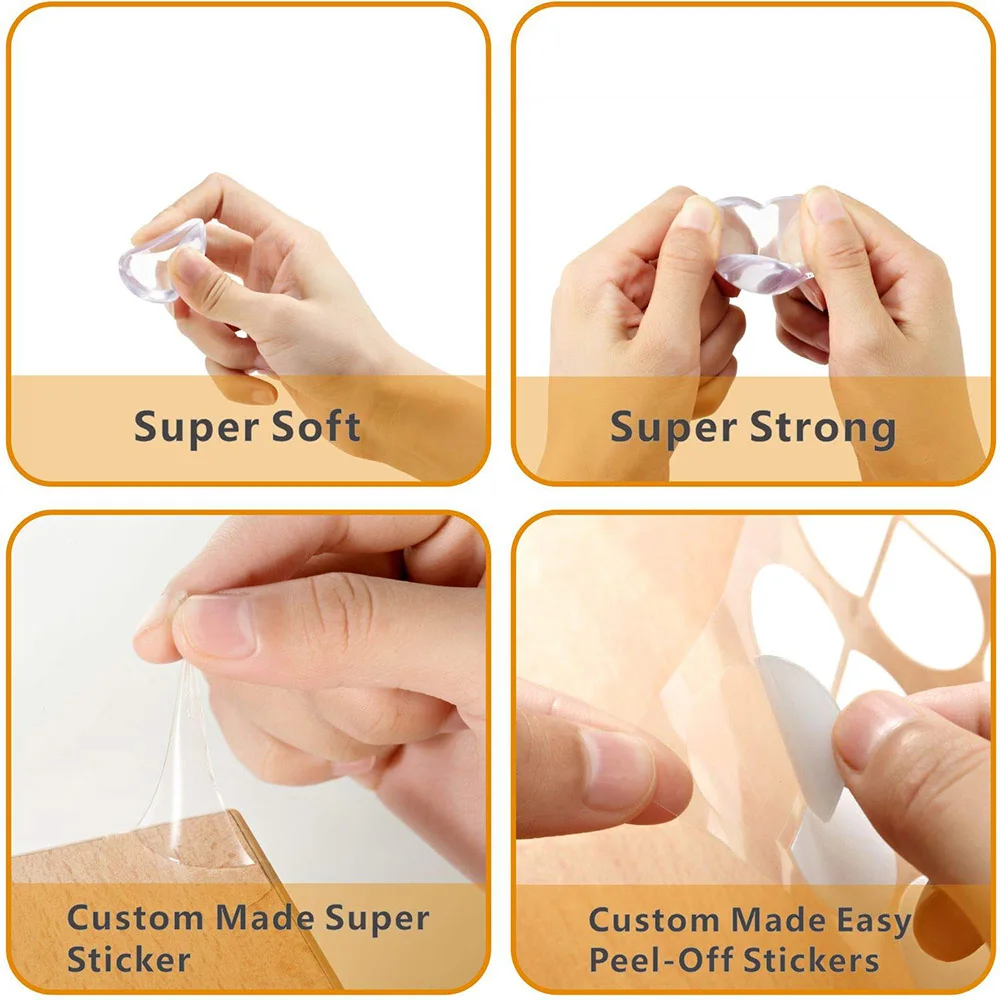 Super Soft

Super Strong

Custom Made Super Sticker

Custom Made Easy Peel-Off Stickers