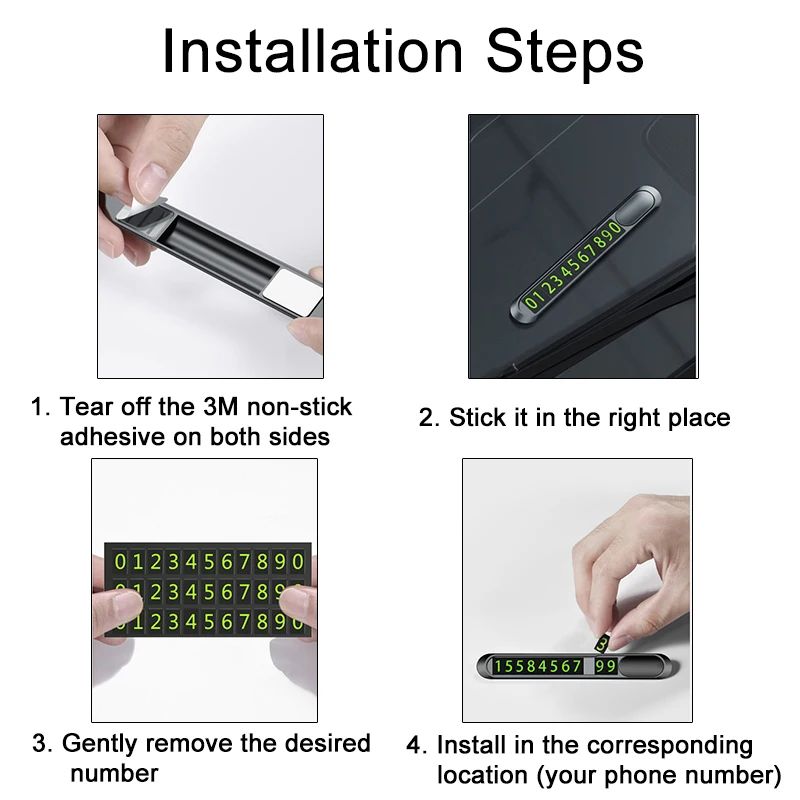 Installation Steps

01234567890

1. Tear off the 3M non-stick adhesive on both sides

2. Stick it in the right place

01234567890
01234567890
01234567890

15584567 99

3. Gently remove the desired number

4. Install in the corresponding location (your phone number)