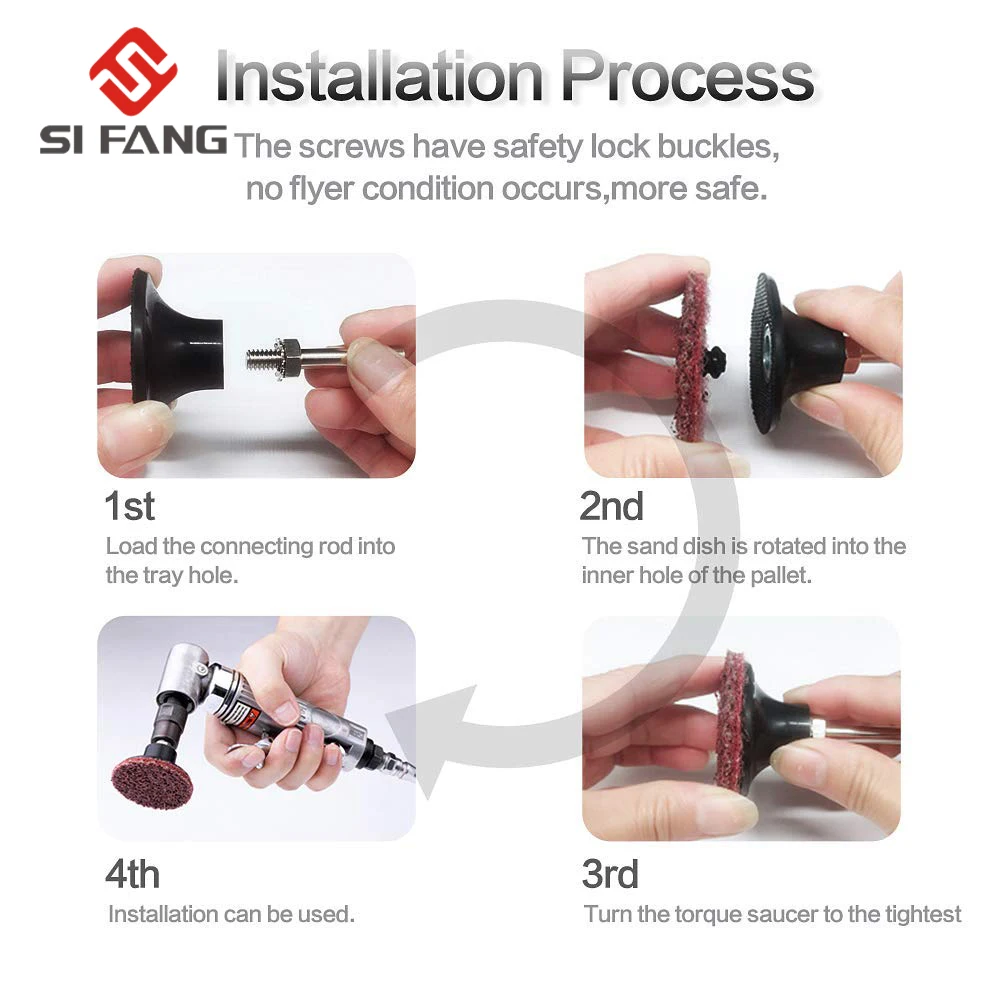 SI FANG

Installation Process

The screws have safety lock buckles, no flyer condition occurs,more safe.

1st
Load the connecting rod into the tray hole.

2nd
The sand dish is rotated into the inner hole of the pallet.

4th
Installation can be used.

3rd
Turn the torque saucer to the tightest