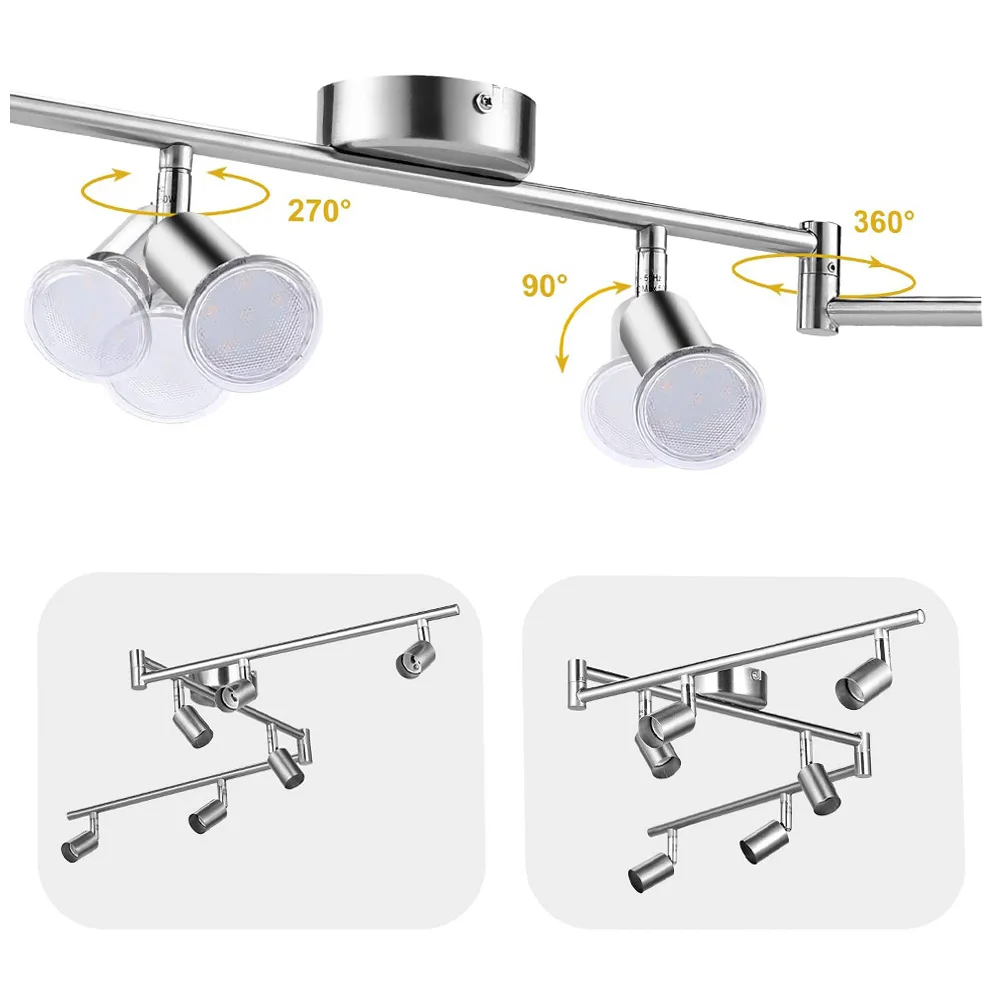 270°
360°
90°