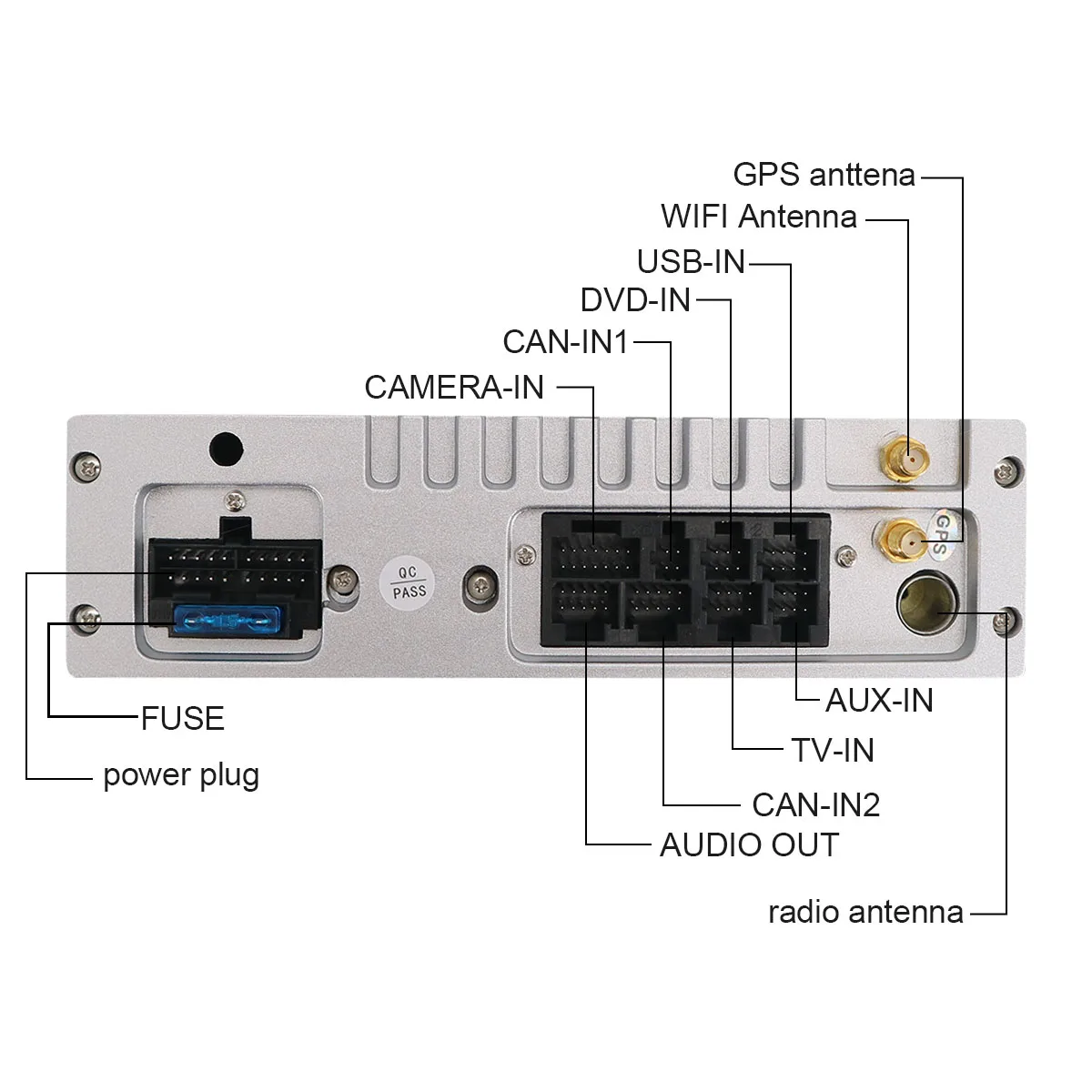 GPS anttena
WIFI Antenna
USB-IN
DVD-IN
CAN-IN1
CAMERA-IN
QC
PASS
GPS
FUSE
power plug
AUX-IN
TV-IN
CAN-IN2
AUDIO OUT
radio antenna