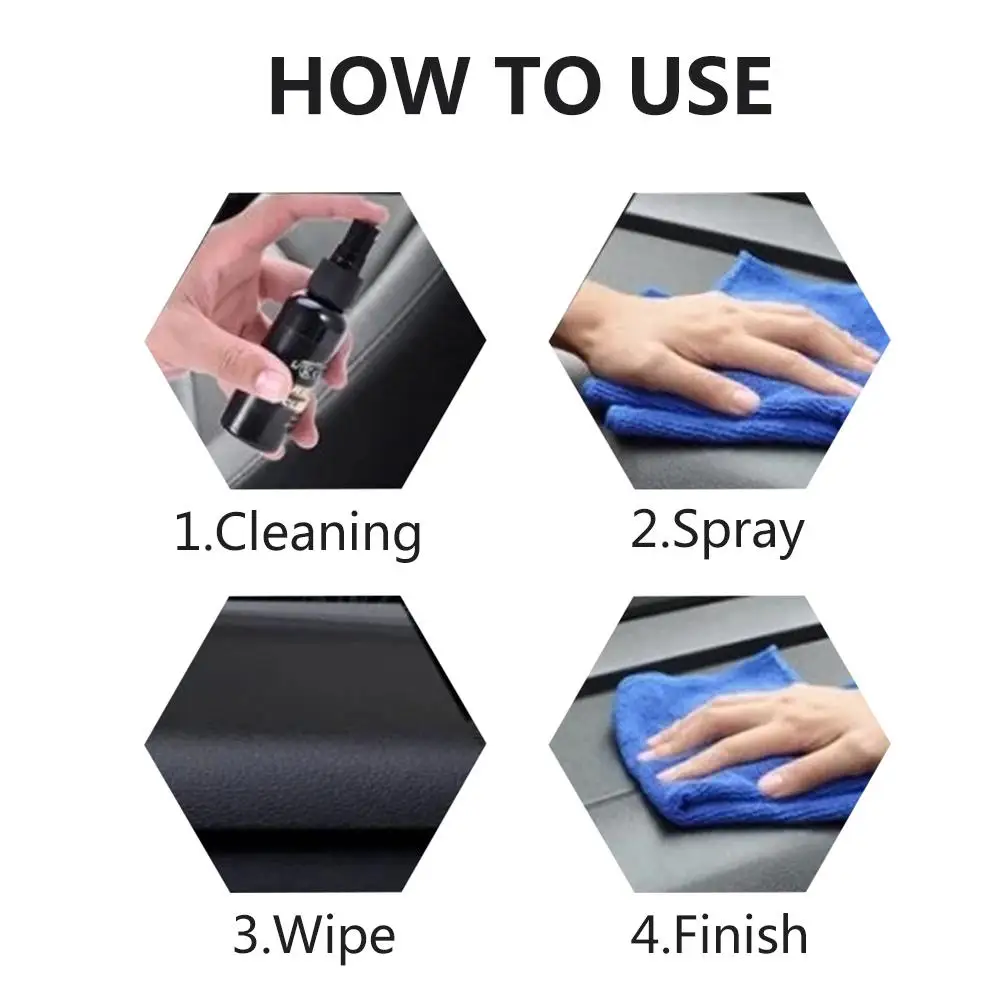 HOW TO USE

1.Cleaning

2.Spray

3.Wipe

4.Finish