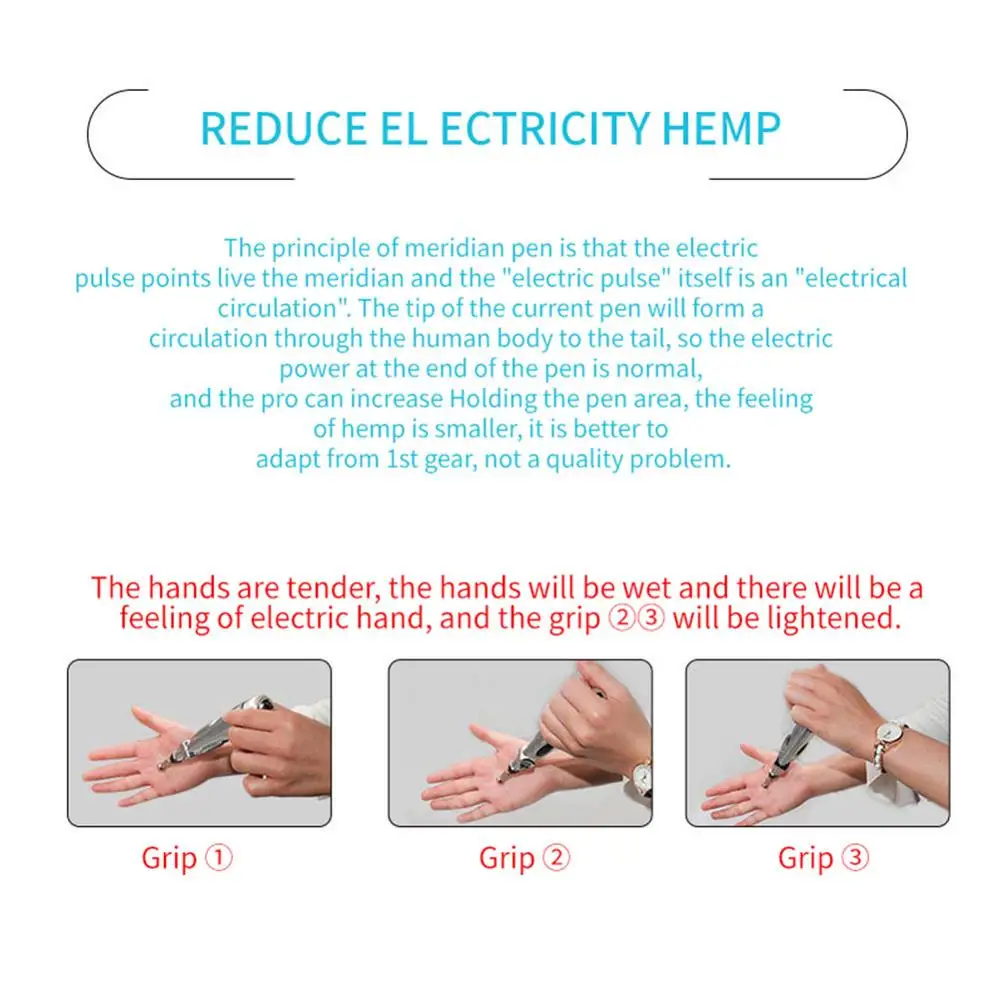 REDUCE EL ECTRICITY HEMP

The principle of meridian pen is that the electric pulse points live the meridian and the "electric pulse" itself is an "electrical circulation". The tip of the current pen will form a circulation through the human body to the tail, so the electric power at the end of the pen is normal, and the pro can increase Holding the pen area, the feeling of hemp is smaller, it is better to adapt from 1st gear, not a quality problem.

The hands are tender, the hands will be wet and there will be a feeling of electric hand, and the grip ②③ will be lightened.

Grip ①

Grip ②

Grip ③