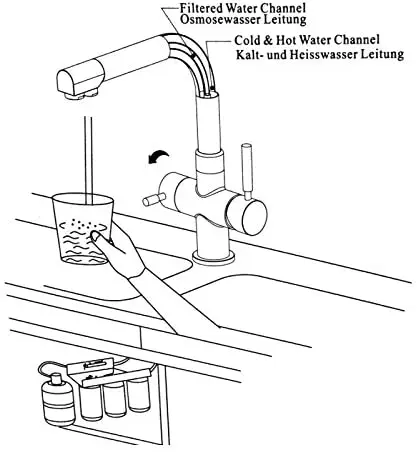 Filtered Water Channel
Osmosewasser Leitung

Cold & Hot Water Channel
Kalt- und Heisswasser Leitung