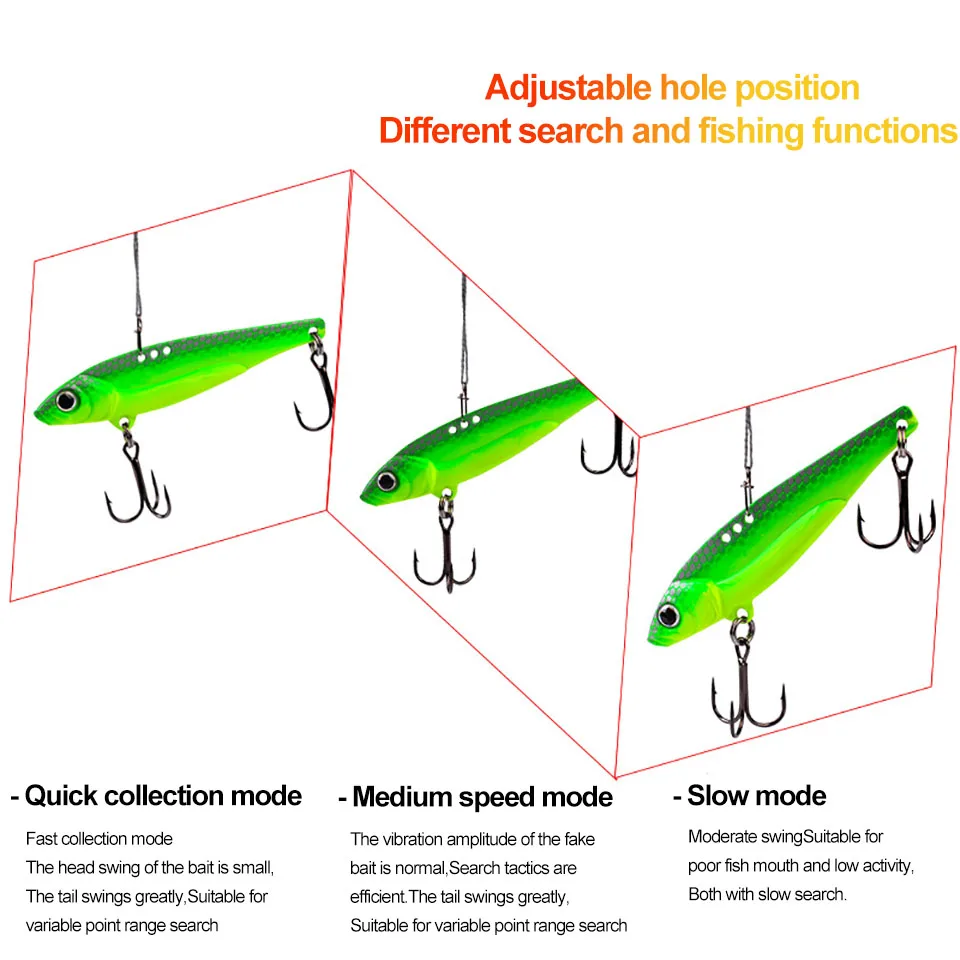 Adjustable hole position
Different search and fishing functions

- Quick collection mode

Fast collection mode
The head swing of the bait is small,
The tail swings greatly,Suitable for variable point range search

- Medium speed mode

The vibration amplitude of the fake bait is normal,Search tactics are efficient.The tail swings greatly,
Suitable for variable point range search

- Slow mode

Moderate swingSuitable for poor fish mouth and low activity,
Both with slow search.