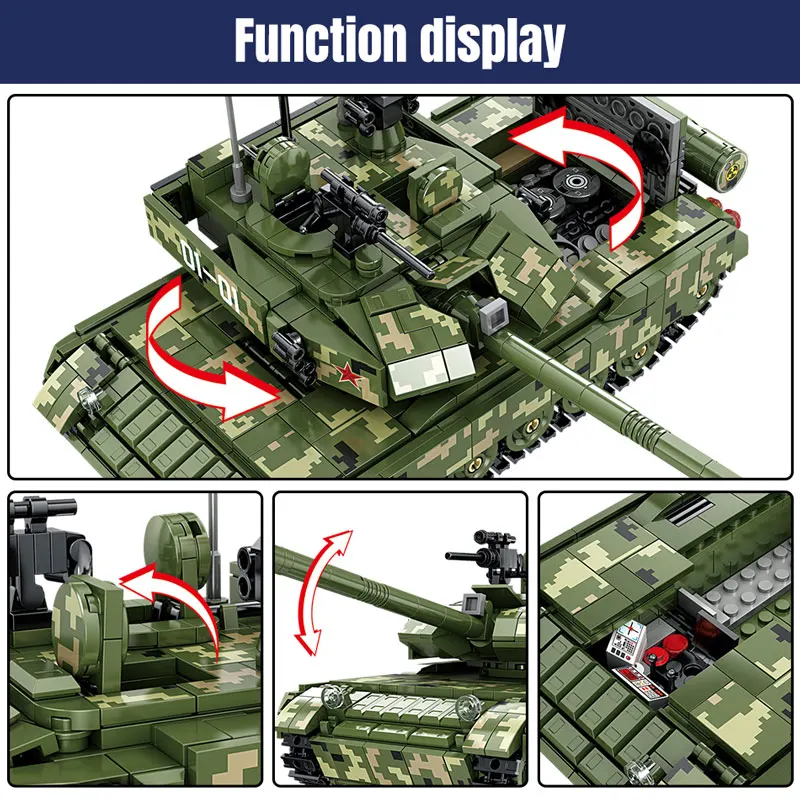 Function display

01-01