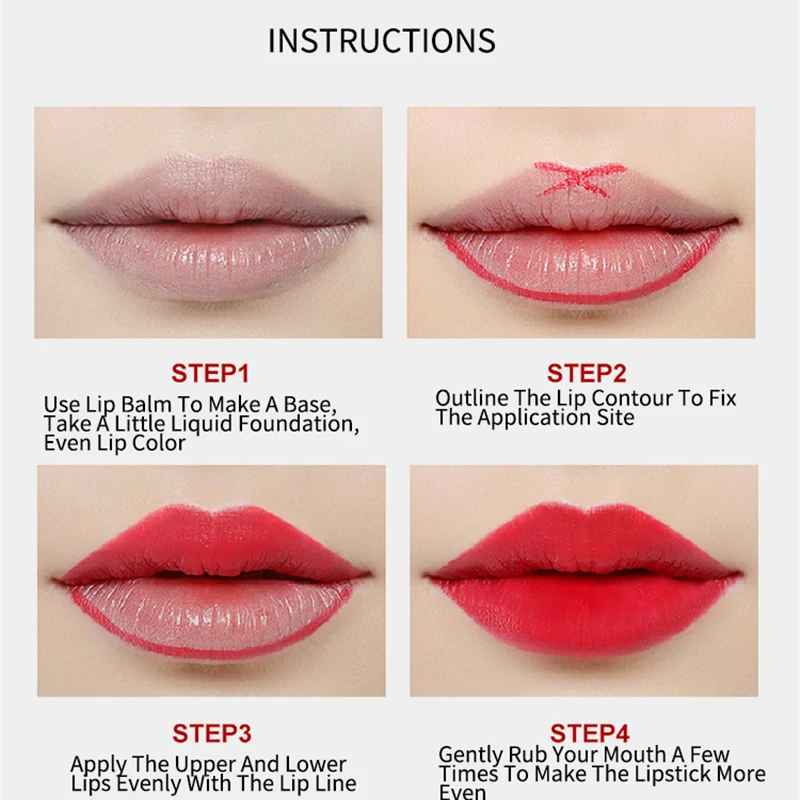 INSTRUCTIONS

STEP1
Use Lip Balm To Make A Base, Take A Little Liquid Foundation, Even Lip Color

STEP2
Outline The Lip Contour To Fix The Application Site

STEP3
Apply The Upper And Lower Lips Evenly With The Lip Line

STEP4
Gently Rub Your Mouth A Few Times To Make The Lipstick More Even