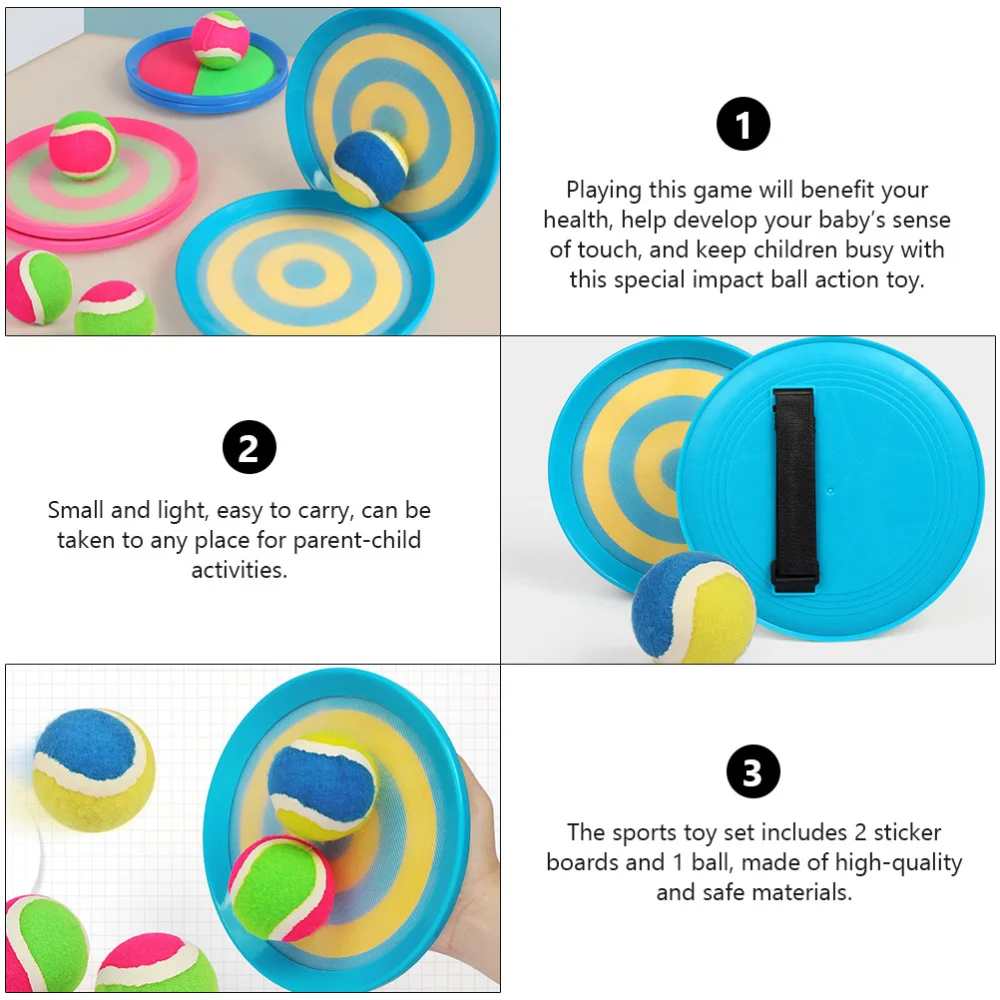 1

Playing this game will benefit your health, help develop your baby's sense of touch, and keep children busy with this special impact ball action toy.

2

Small and light, easy to carry, can be taken to any place for parent-child activities.

3

The sports toy set includes 2 sticker boards and 1 ball, made of high-quality and safe materials.