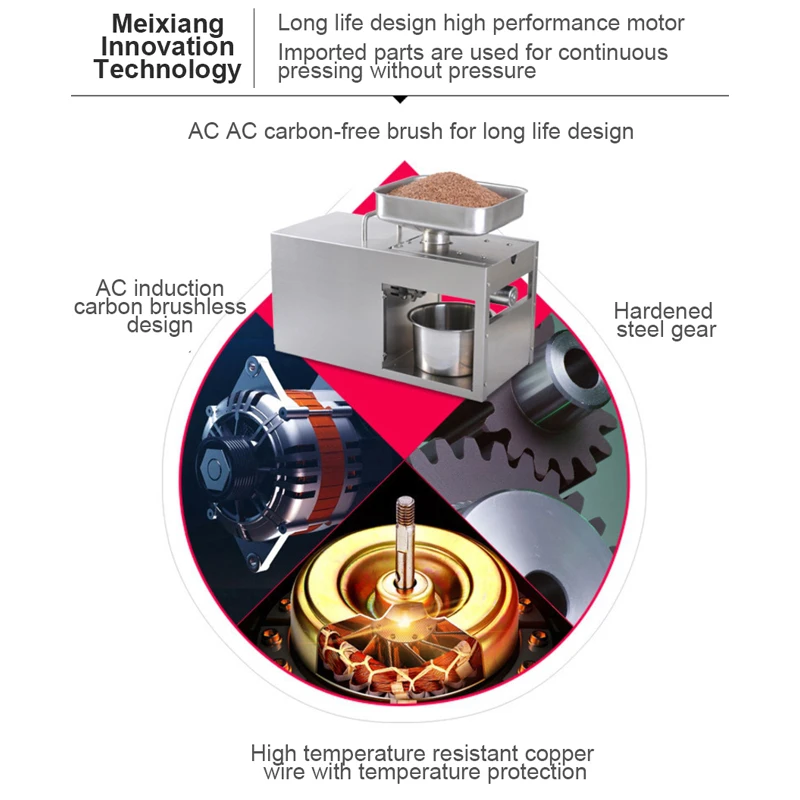 Meixiang Innovation Technology

Long life design high performance motor

Imported parts are used for continuous pressing without pressure

AC AC carbon-free brush for long life design

AC induction carbon brushless design

Hardened steel gear

High temperature resistant copper wire with temperature protection