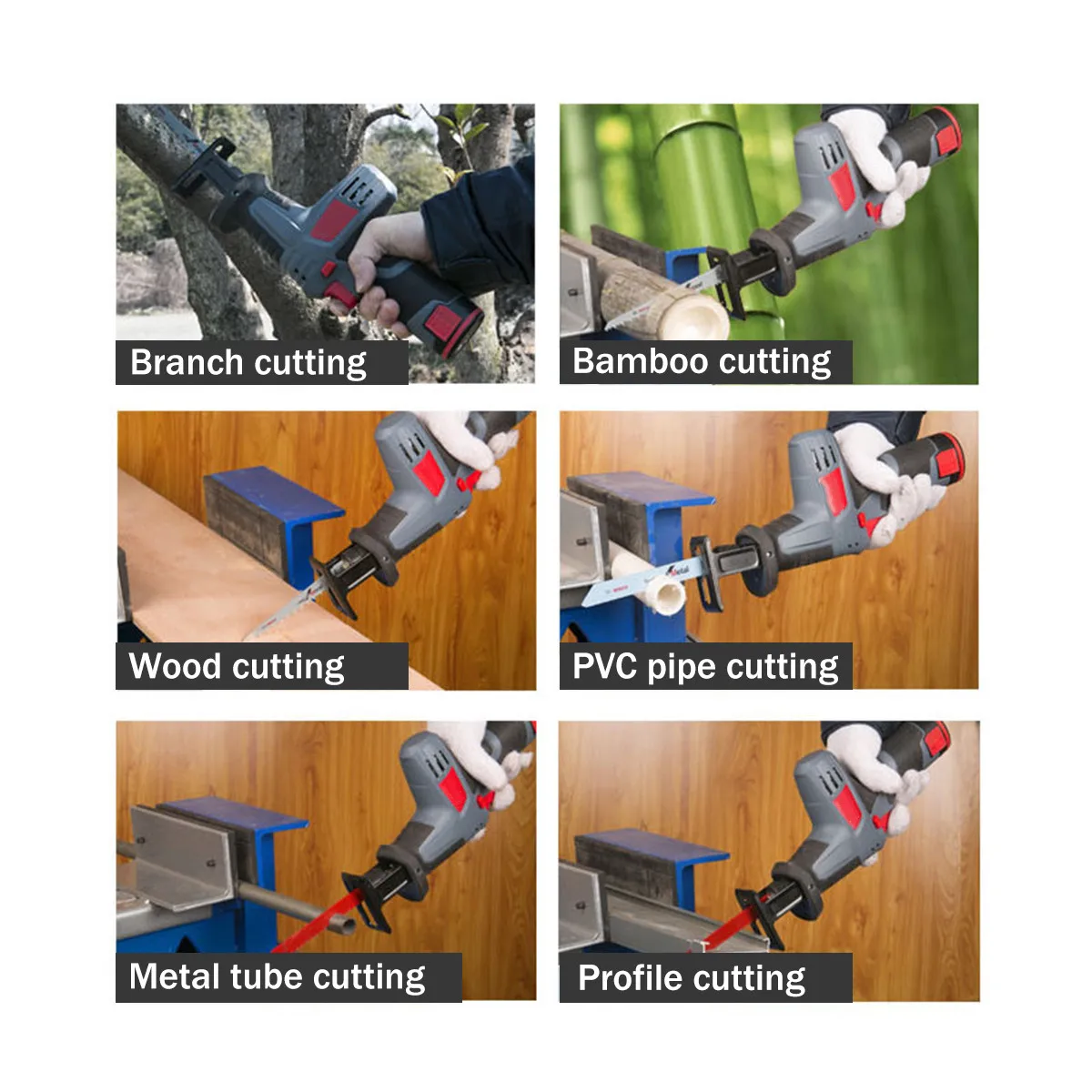 Branch cutting

Bamboo cutting

Wood cutting

PVC pipe cutting

Metal tube cutting

Profile cutting