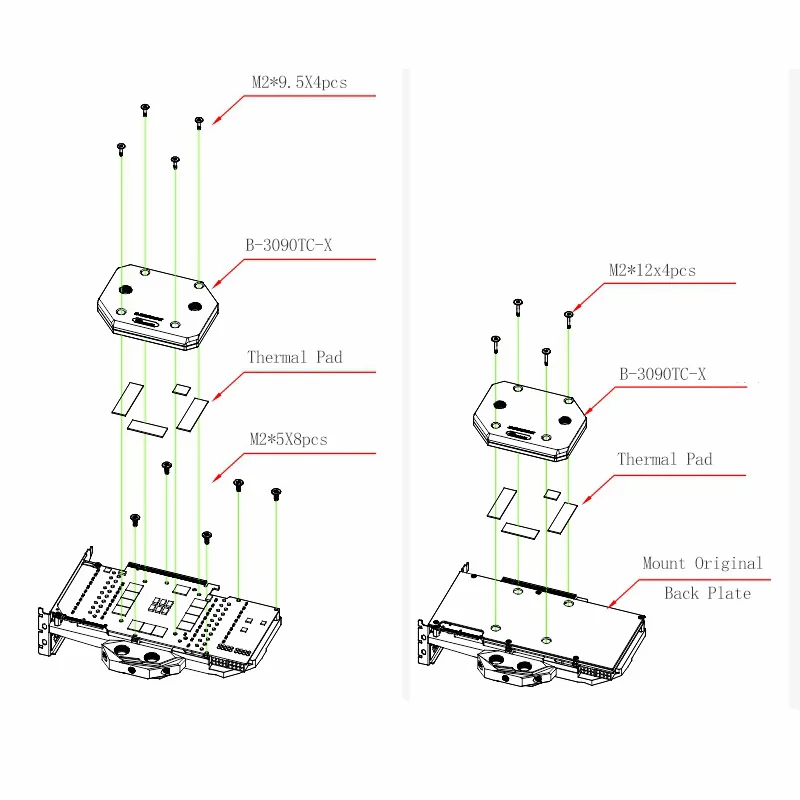 M2*9.5X4pcs

B-3090TC-X

Thermal Pad

M2*5X8pcs

M2*12x4pcs

B-3090TC-X

Thermal Pad

Mount Original
Back Plate