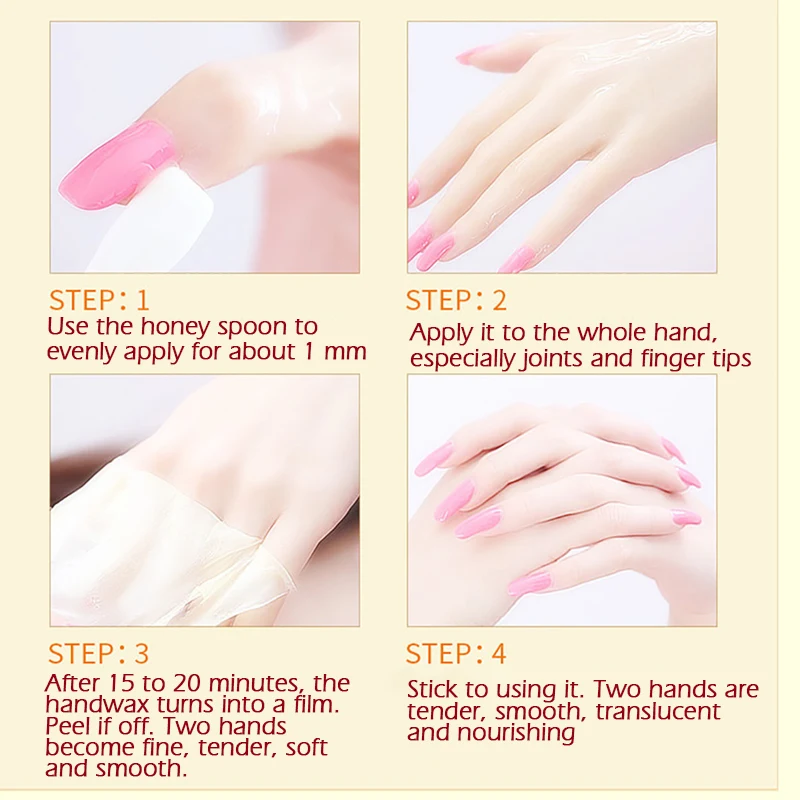 STEP: 1
Use the honey spoon to evenly apply for about 1 mm

STEP: 2
Apply it to the whole hand, especially joints and finger tips

STEP: 3
After 15 to 20 minutes, the handwax turns into a film. Peel if off. Two hands become fine, tender, soft and smooth.

STEP: 4
Stick to using it. Two hands are tender, smooth, translucent and nourishing