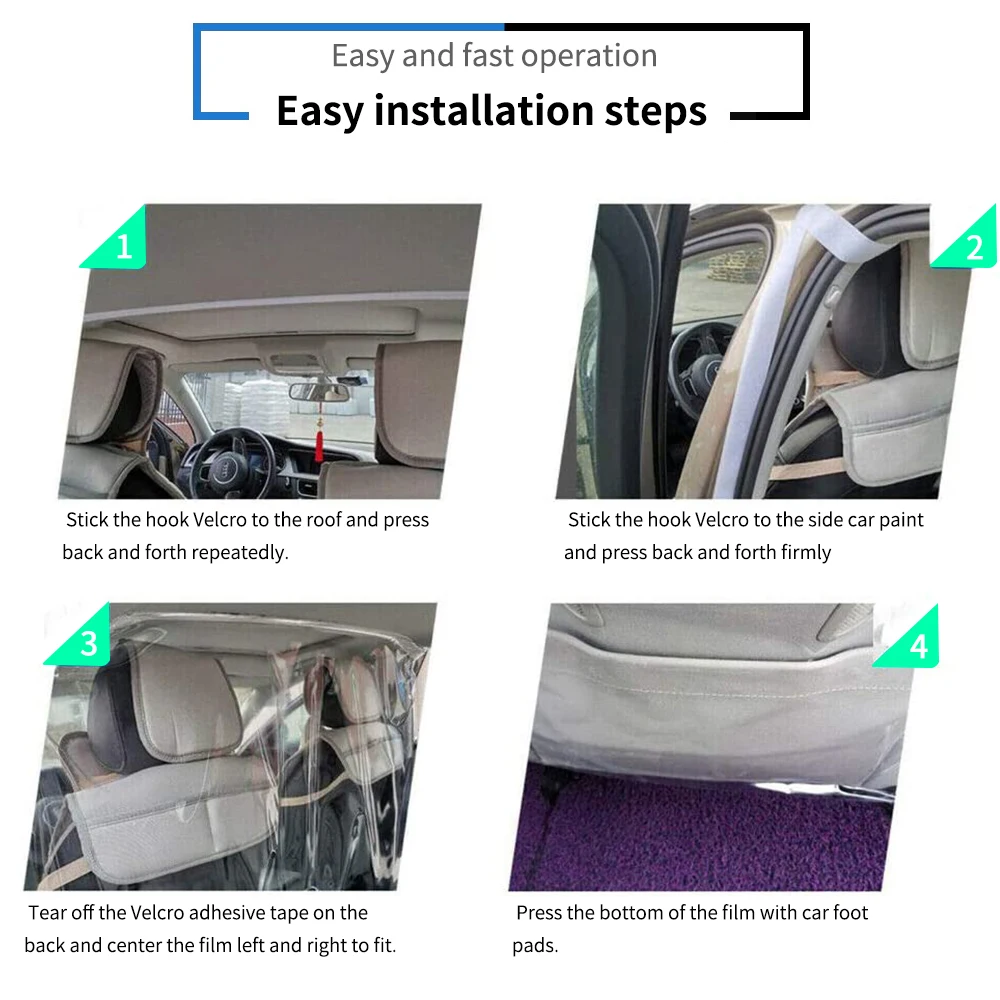 Easy and fast operation
Easy installation steps

1

Stick the hook Velcro to the roof and press back and forth repeatedly.

2

Stick the hook Velcro to the side car paint and press back and forth firmly

3

Tear off the Velcro adhesive tape on the back and center the film left and right to fit.

4

Press the bottom of the film with car foot pads.