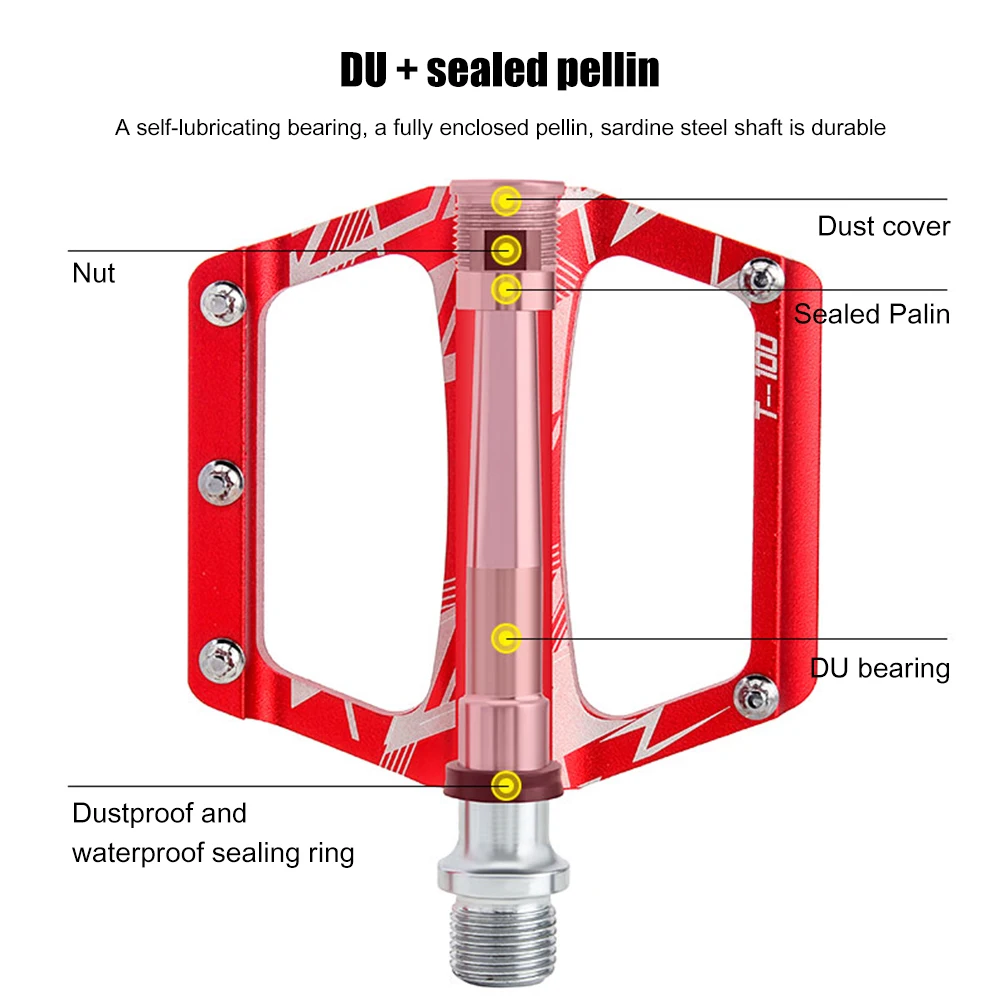 DU + sealed pellin

A self-lubricating bearing, a fully enclosed pellin, sardine steel shaft is durable

Dust cover

Nut

Sealed Palin

T-100

DU bearing

Dustproof and waterproof sealing ring