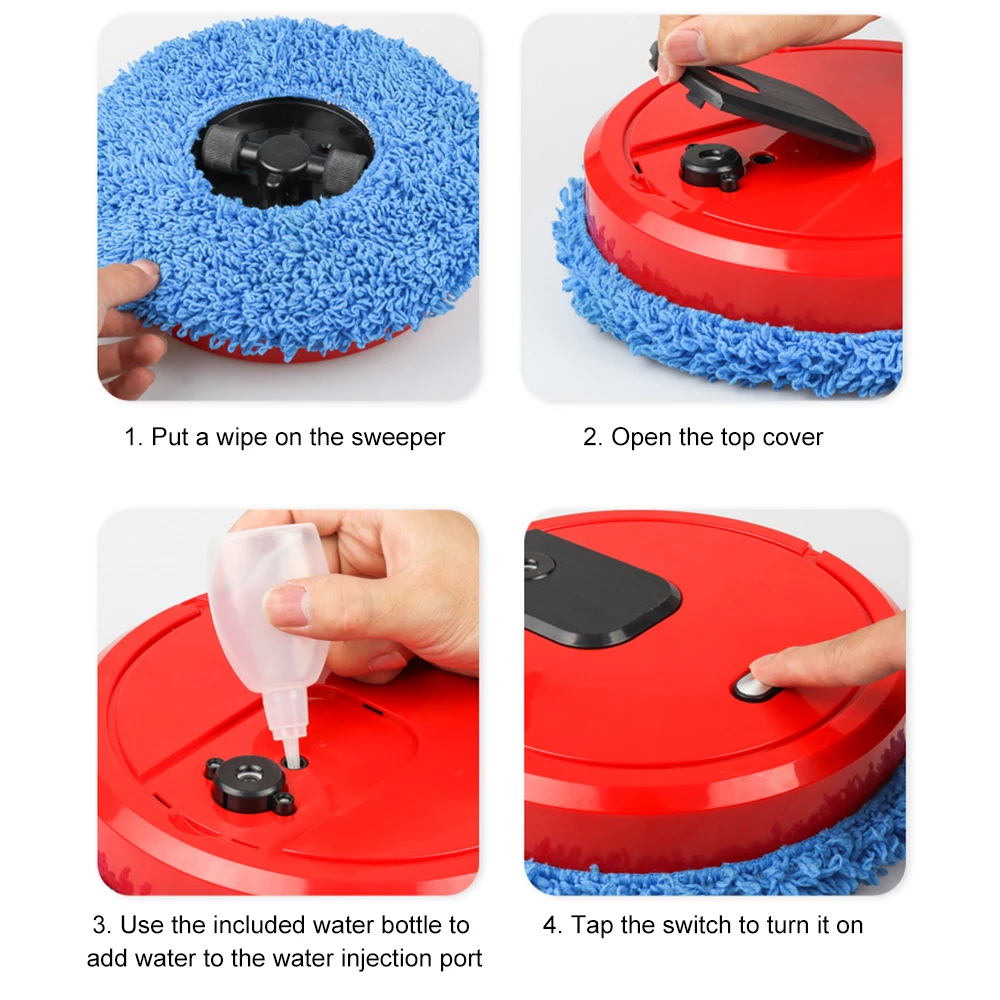 1. Put a wipe on the sweeper

2. Open the top cover

3. Use the included water bottle to add water to the water injection port

4. Tap the switch to turn it on