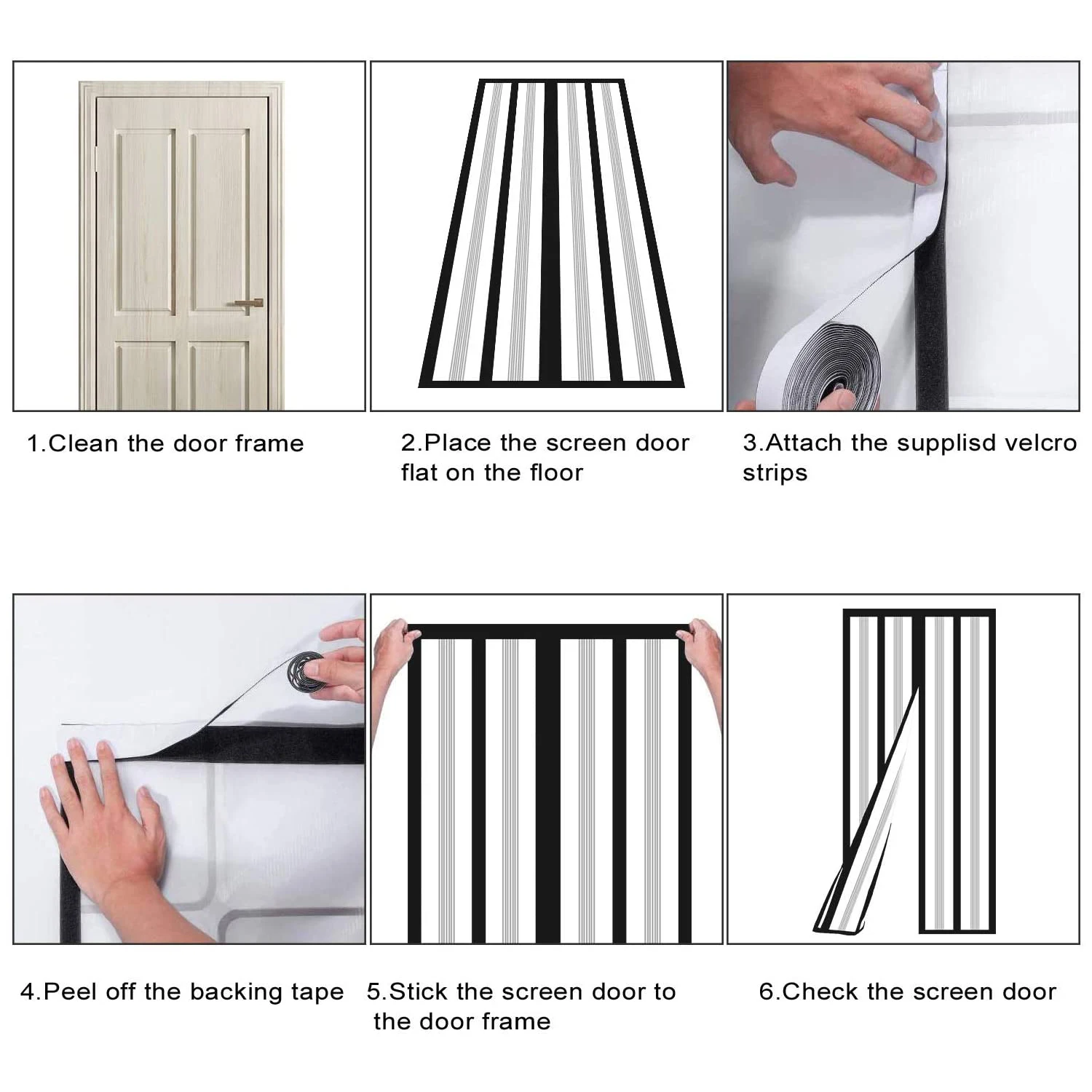 1.Clean the door frame

2.Place the screen door flat on the floor

3.Attach the supplisd velcro strips

4.Peel off the backing tape

5.Stick the screen door to the door frame

6.Check the screen door