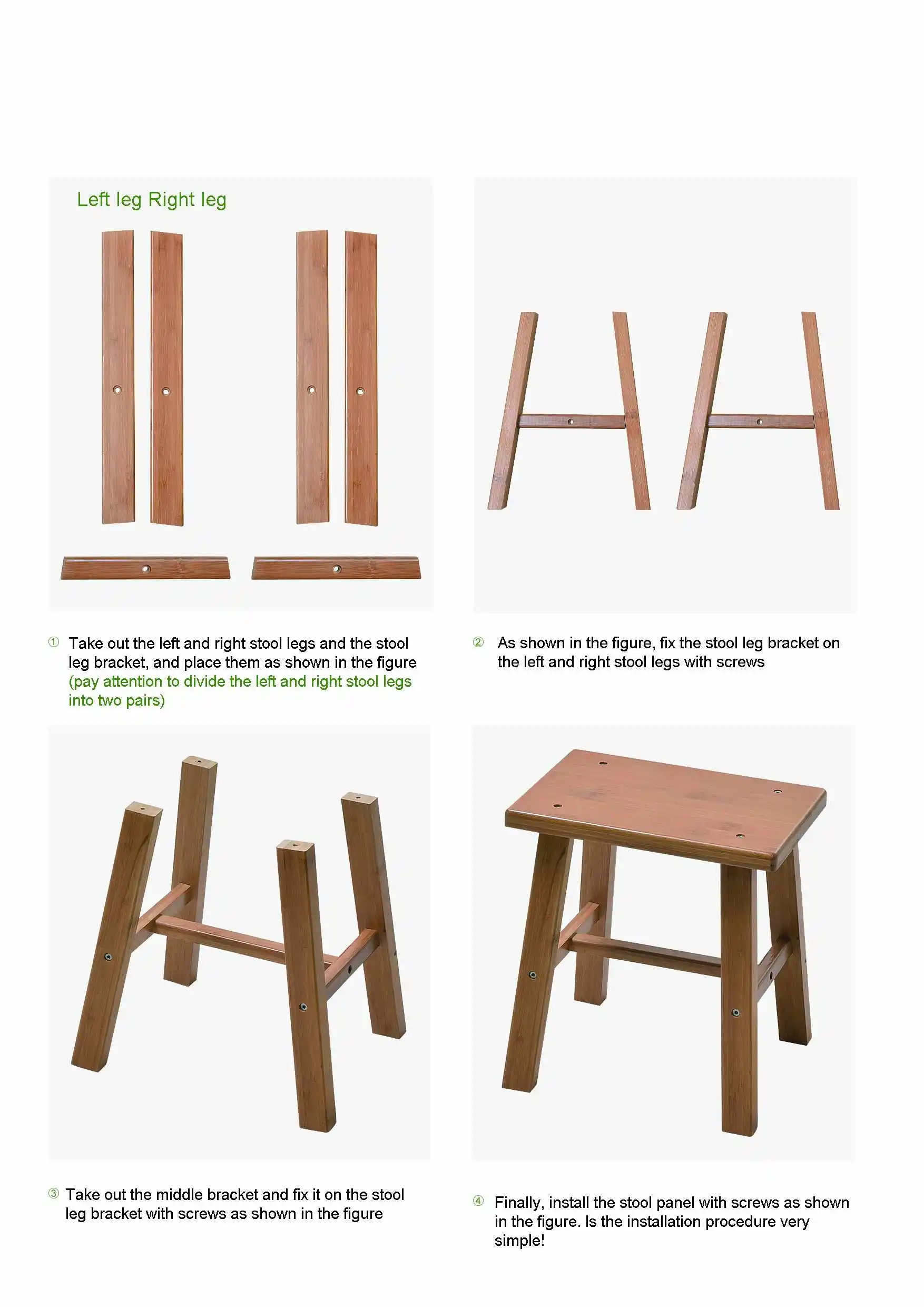 Left leg Right leg

① Take out the left and right stool legs and the stool leg bracket, and place them as shown in the figure (pay attention to divide the left and right stool legs into two pairs)

② As shown in the figure, fix the stool leg bracket on the left and right stool legs with screws

③ Take out the middle bracket and fix it on the stool leg bracket with screws as shown in the figure

④ Finally, install the stool panel with screws as shown in the figure. Is the installation procedure very simple!