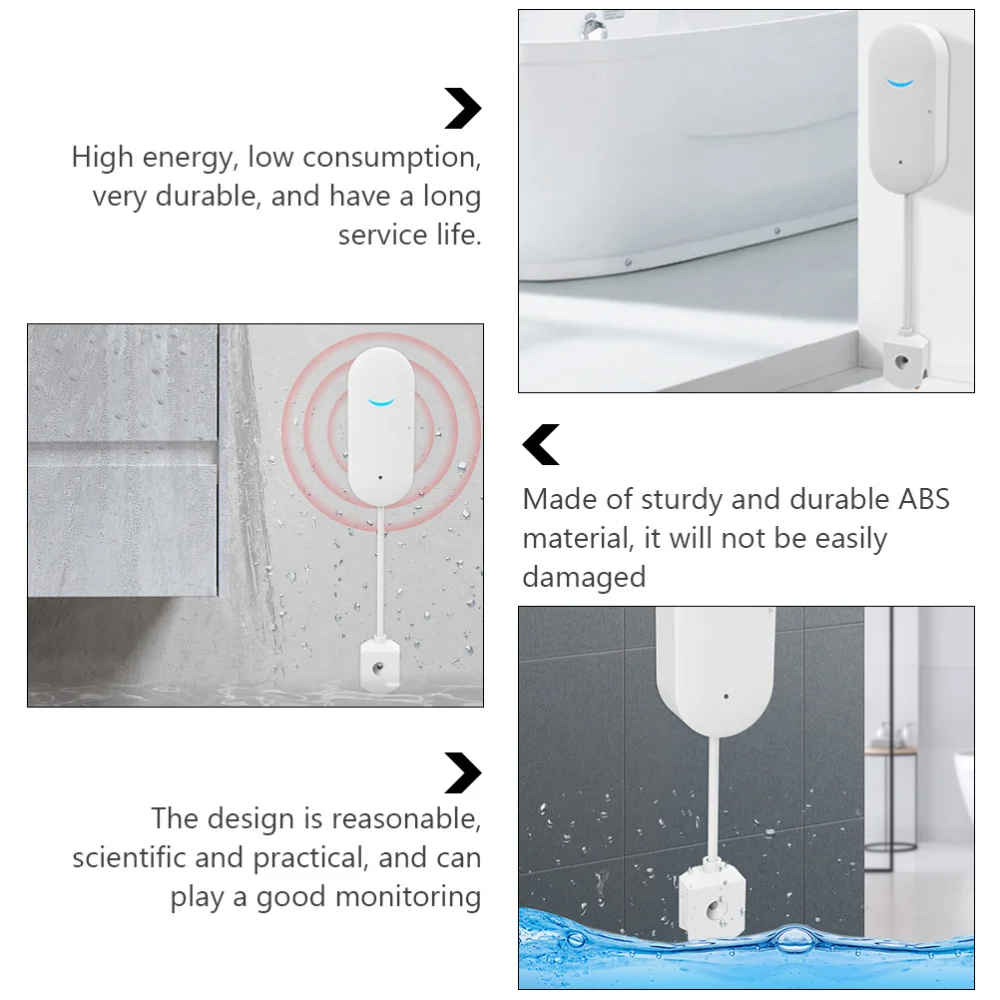 High energy, low consumption, very durable, and have a long service life.

Made of sturdy and durable ABS material, it will not be easily damaged

The design is reasonable, scientific and practical, and can play a good monitoring