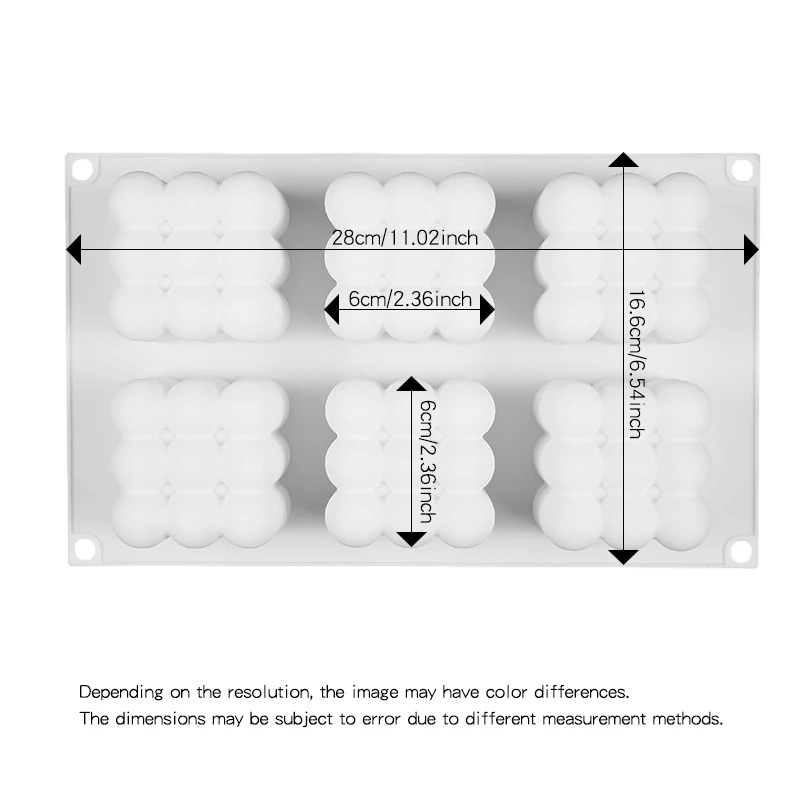 28cm/11.02inch

6cm/2.36inch

16.6cm/6.54inch

6cm/2.36inch

Depending on the resolution, the image may have color differences.
The dimensions may be subject to error due to different measurement methods.