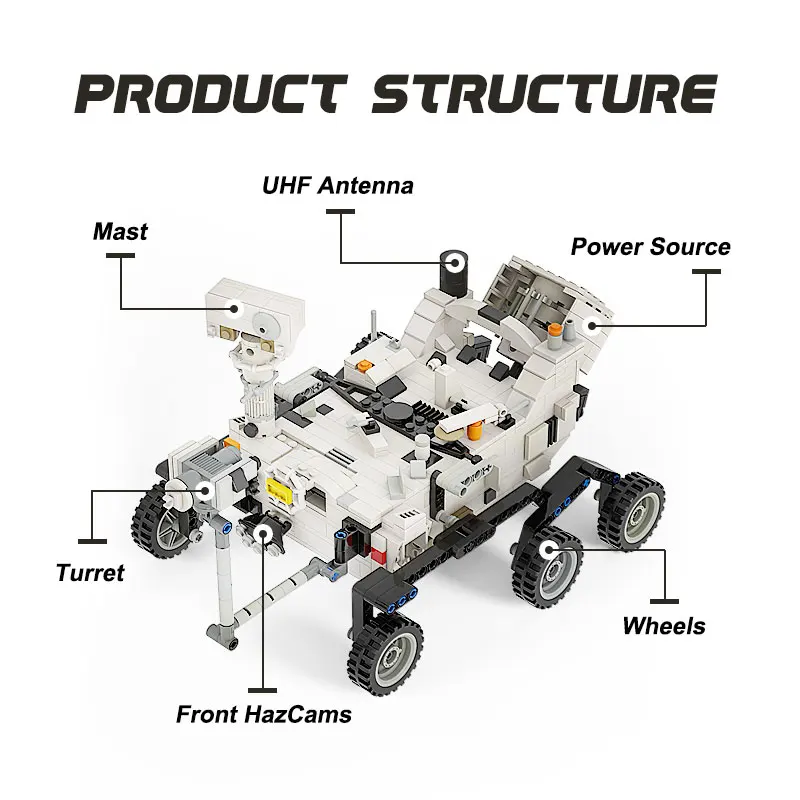 PRODUCT STRUCTURE

UHF Antenna

Mast

Power Source

Turret

Wheels

Front HazCams