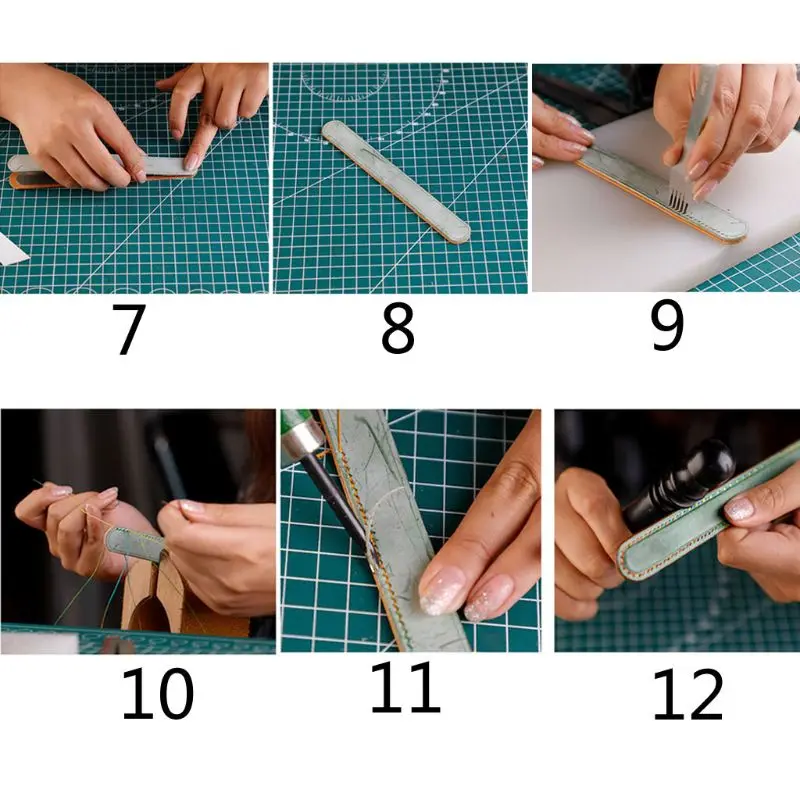 7

8

9

10

11

12