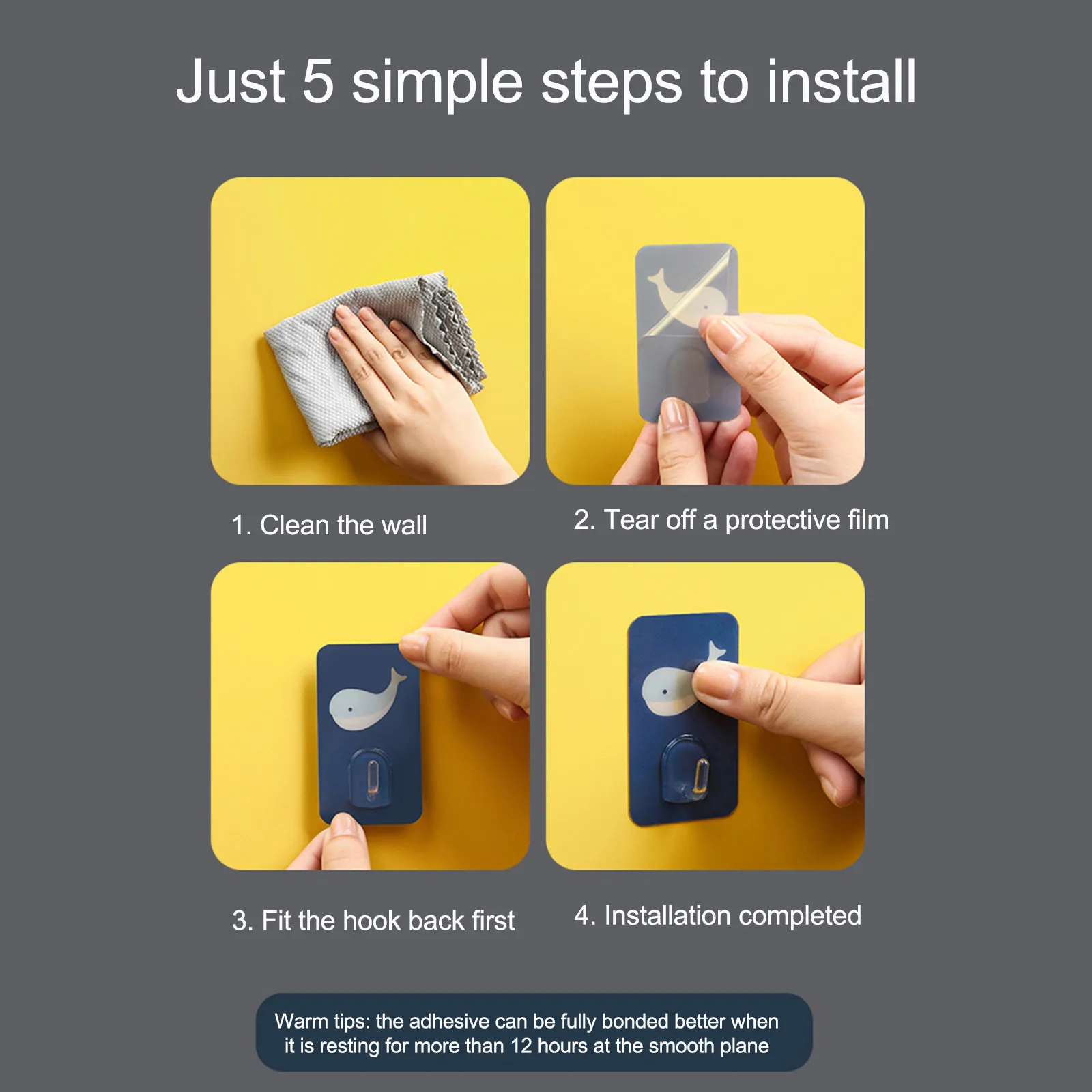 Just 5 simple steps to install

1. Clean the wall

2. Tear off a protective film

3. Fit the hook back first

4. Installation completed

Warm tips: the adhesive can be fully bonded better when it is resting for more than 12 hours at the smooth plane