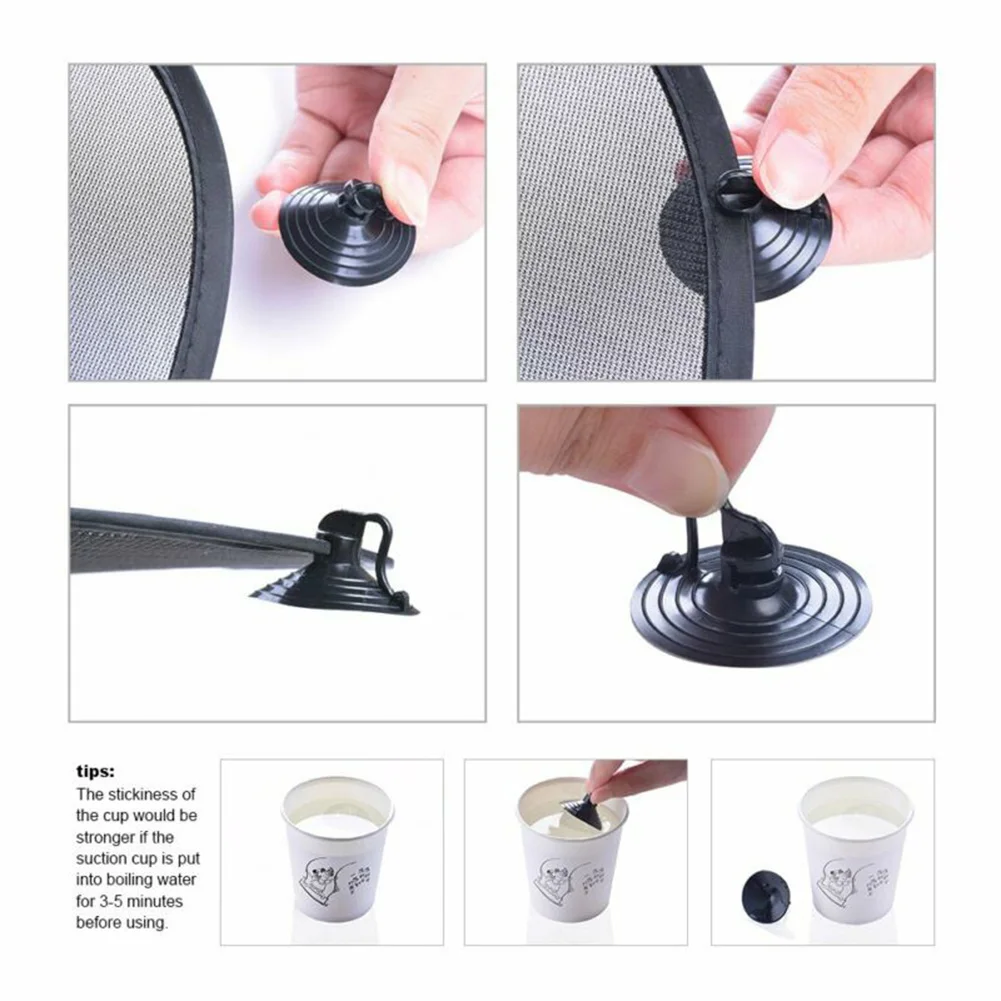 tips:
The stickiness of the cup would be stronger if the suction cup is put into boiling water for 3-5 minutes before using.