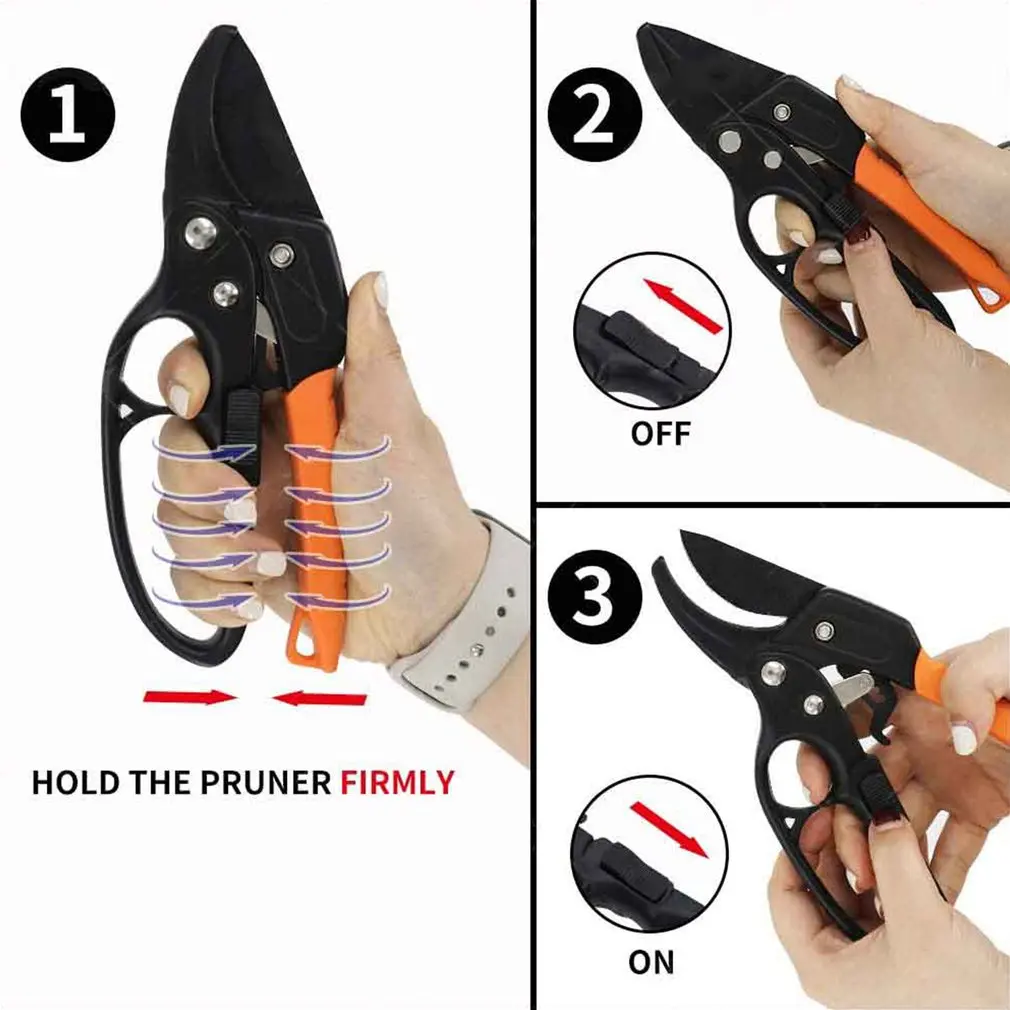 1

HOLD THE PRUNER FIRMLY

2

OFF

3

ON