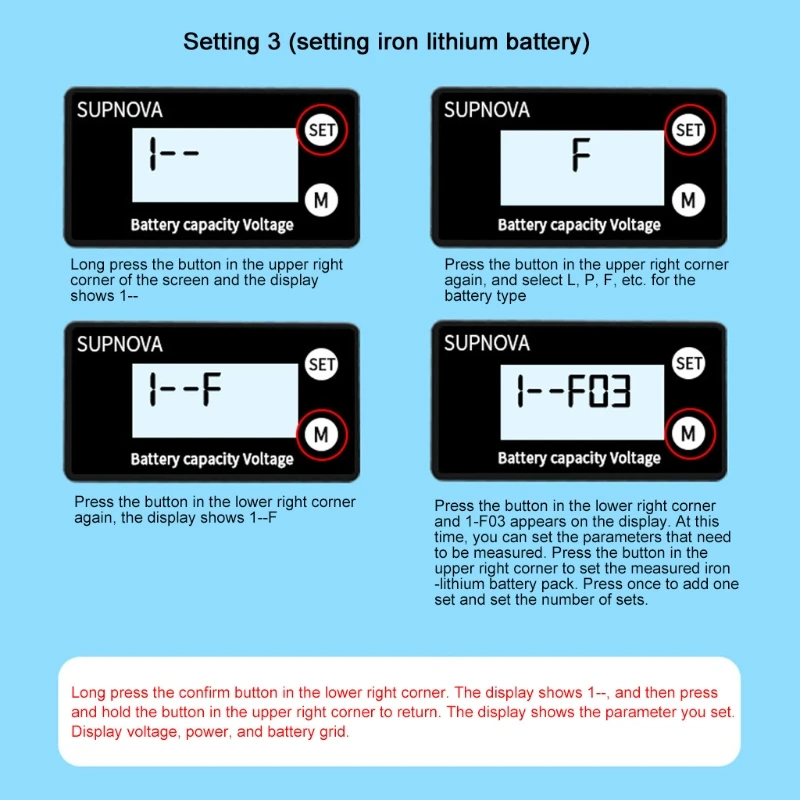 Setting 3 (setting iron lithium battery)

SUPNOVA
SET
1--
M
Battery capacity Voltage

Long press the button in the upper right corner of the screen and the display shows 1--

SUPNOVA
SET
F
M
Battery capacity Voltage

Press the button in the upper right corner again, and select L, P, F, etc. for the battery type

SUPNOVA
SET
1--F
M
Battery capacity Voltage

Press the button in the lower right corner again, the display shows 1--F

SUPNOVA
SET
1--F03
M
Battery capacity Voltage

Press the button in the lower right corner and 1-F03 appears on the display. At this time, you can set the parameters that need to be measured. Press the button in the upper right corner to set the measured iron -lithium battery pack. Press once to add one set and set the number of sets.

Long press the confirm button in the lower right corner. The display shows 1--, and then press and hold the button in the upper right corner to return. The display shows the parameter you set. Display voltage, power, and battery grid.