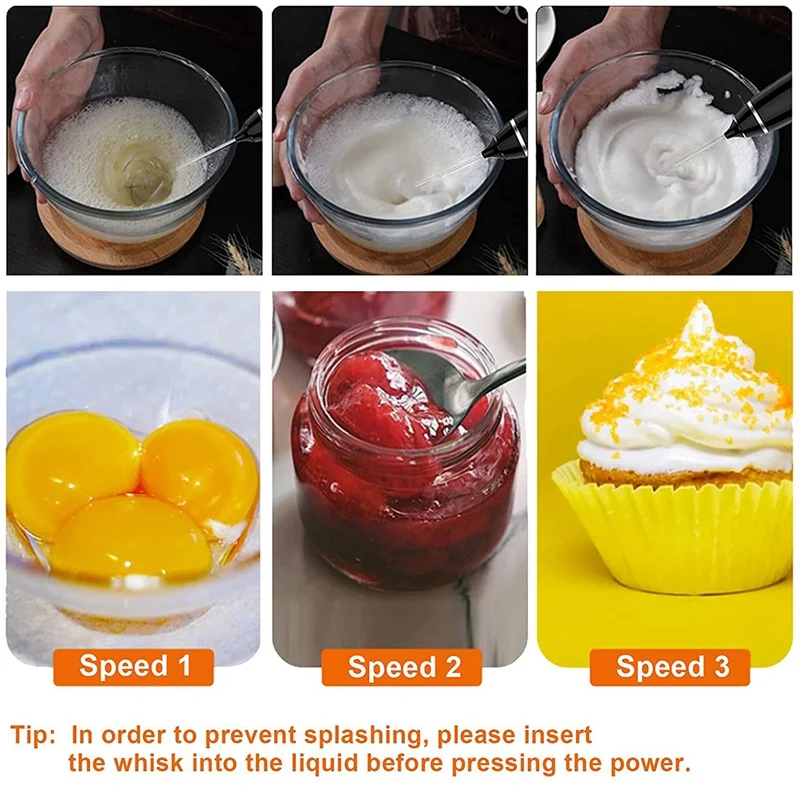 Speed 1
Speed 2
Speed 3

Tip: In order to prevent splashing, please insert the whisk into the liquid before pressing the power.