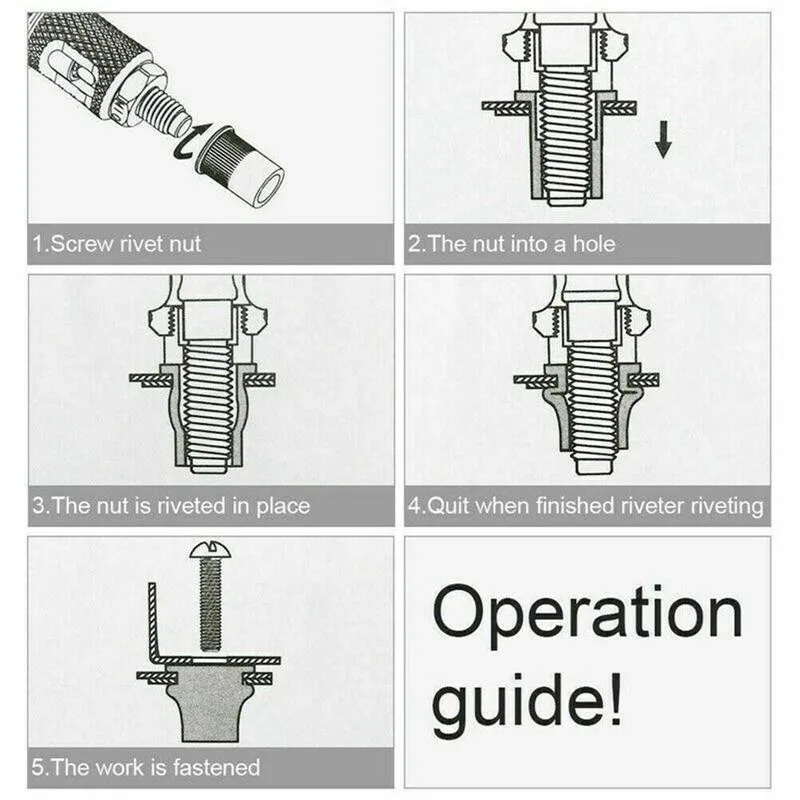 1.Screw rivet nut

2.The nut into a hole

3.The nut is riveted in place

4.Quit when finished riveter riveting

5.The work is fastened

Operation guide!